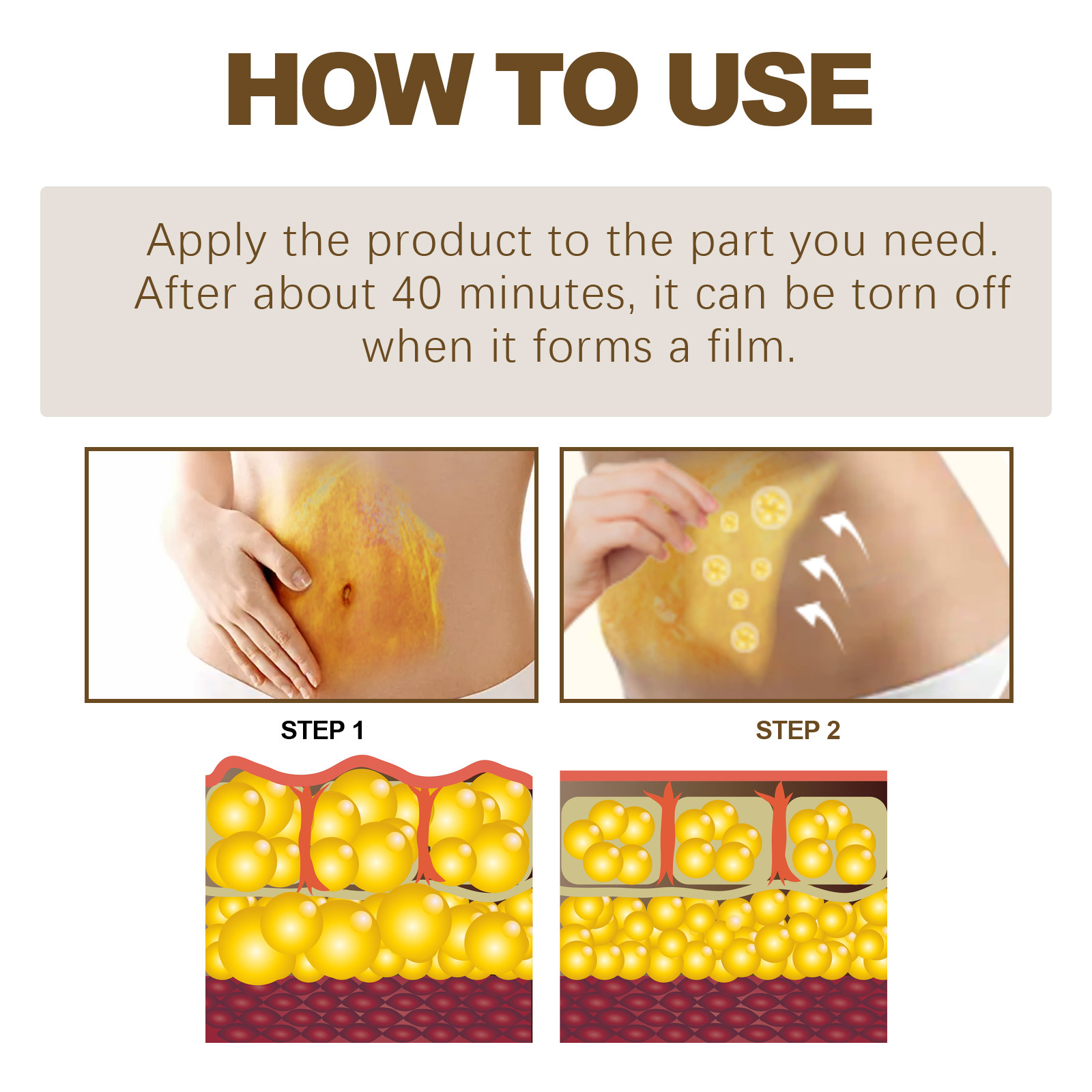 HOW TO USE

Apply the product to the part you need. After about 40 minutes, it can be torn off when it forms a film.

STEP 1

STEP 2