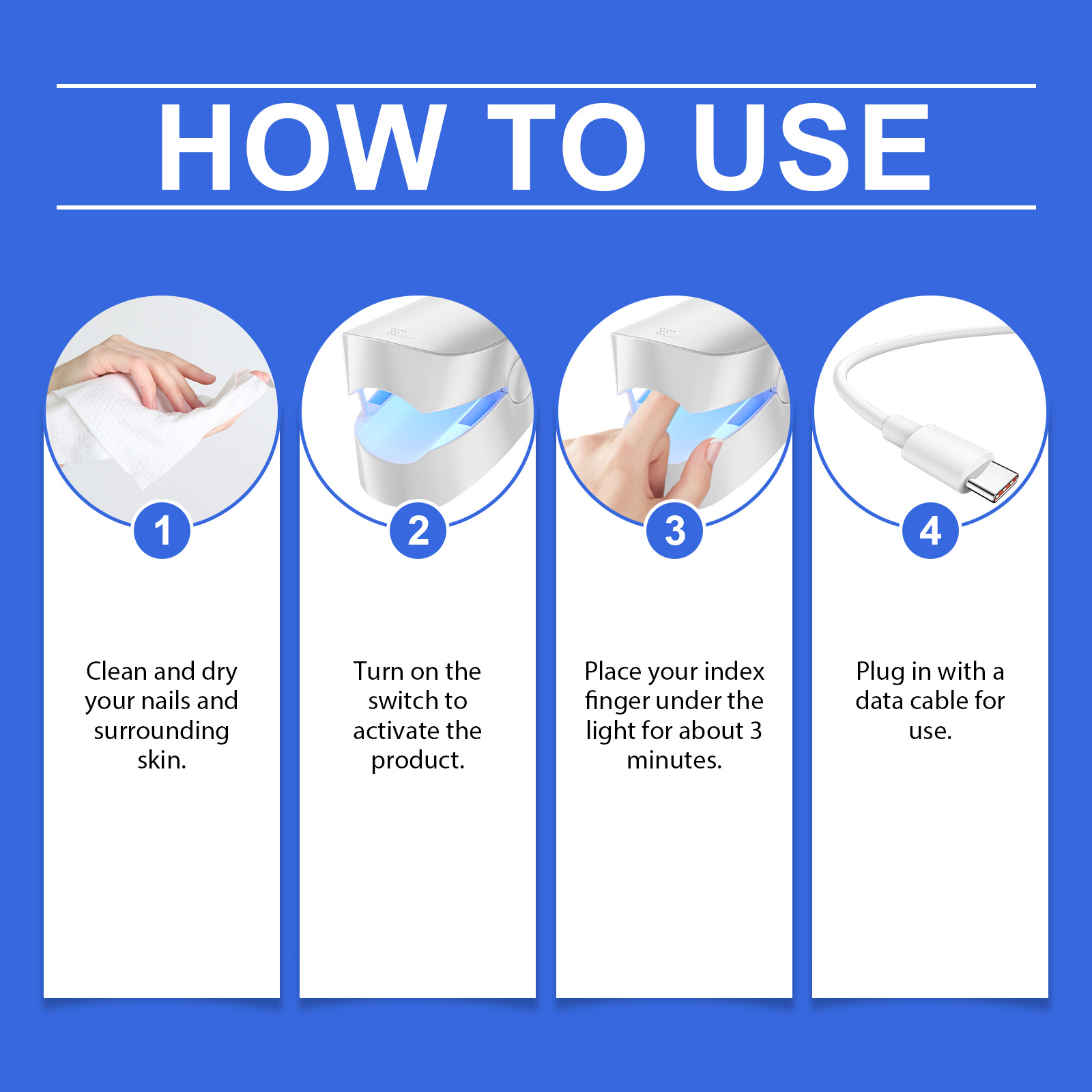 HOW TO USE

1

Clean and dry your nails and surrounding skin.

2

Turn on the switch to activate the product.

3

Place your index finger under the light for about 3 minutes.

4

Plug in with a data cable for use.