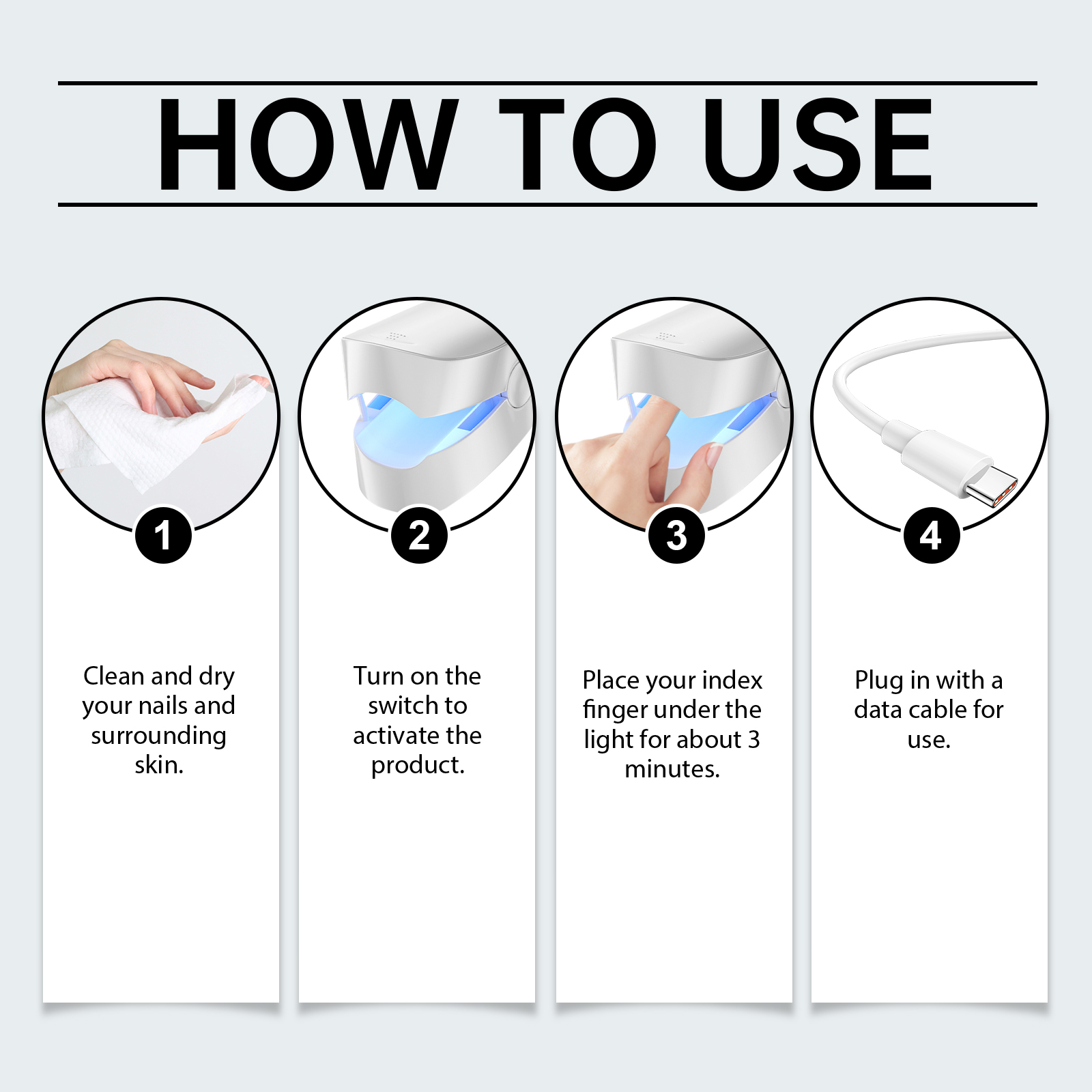 HOW TO USE

1

Clean and dry your nails and surrounding skin.

2

Turn on the switch to activate the product.

3

Place your index finger under the light for about 3 minutes.

4

Plug in with a data cable for use.