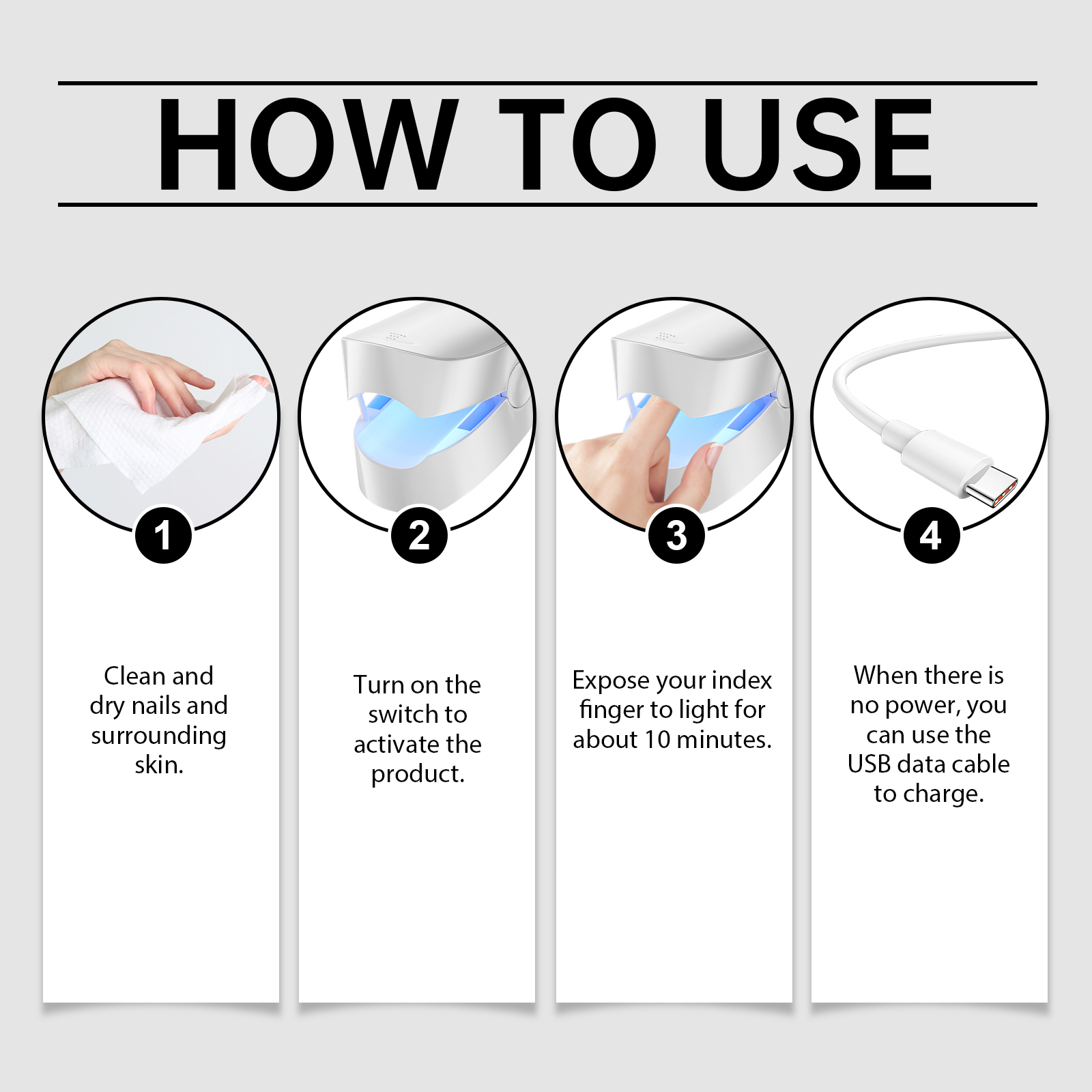 HOW TO USE

1

Clean and dry nails and surrounding skin.

2

Turn on the switch to activate the product.

3

Expose your index finger to light for about 10 minutes.

4

When there is no power, you can use the USB data cable to charge.