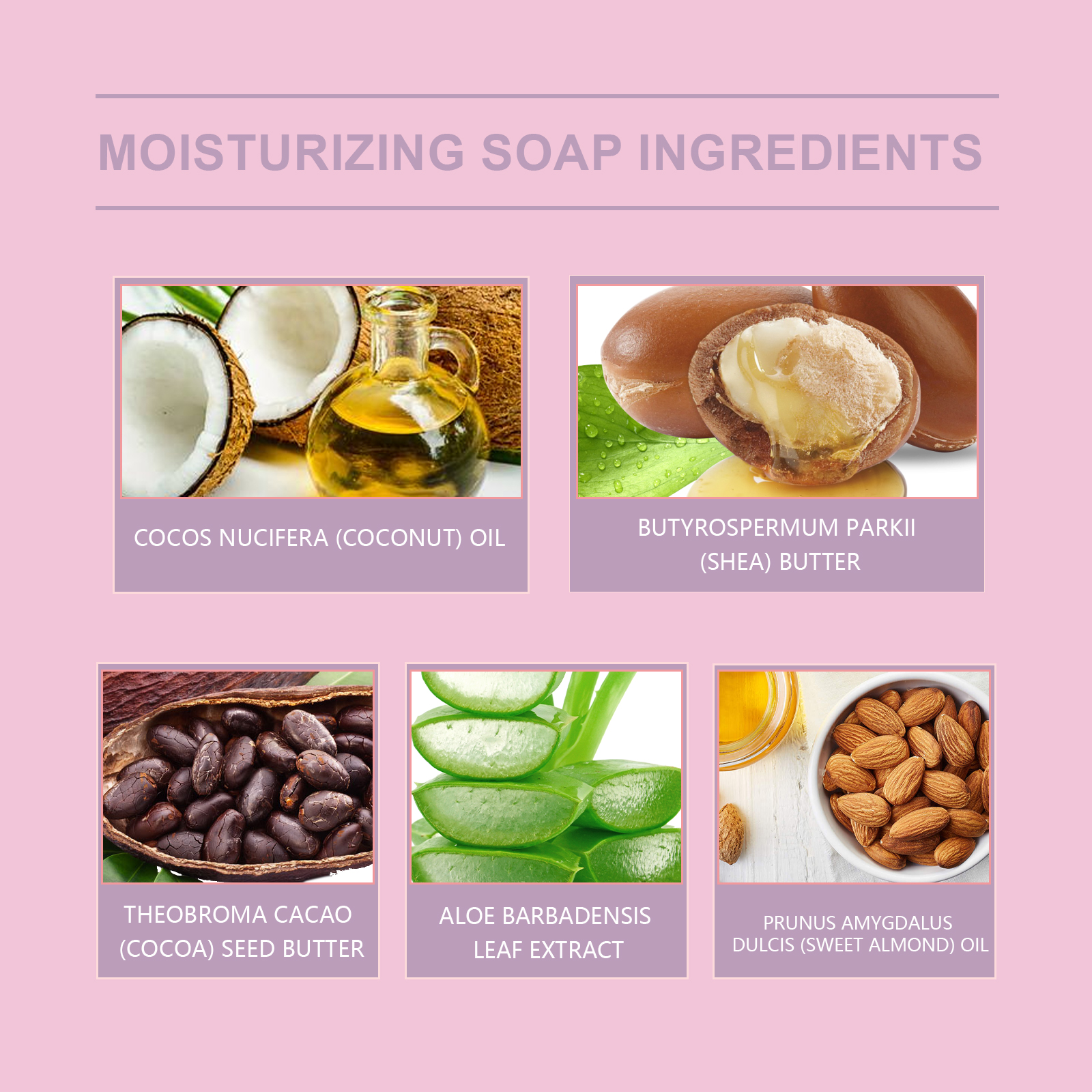 MOISTURIZING SOAP INGREDIENTS

COCOS NUCIFERA (COCONUT) OIL

BUTYROSPERMUM PARKII (SHEA) BUTTER

THEOBROMA CACAO (COCOA) SEED BUTTER

ALOE BARBADENSIS LEAF EXTRACT

PRUNUS AMYGDALUS DULCIS (SWEET ALMOND) OIL