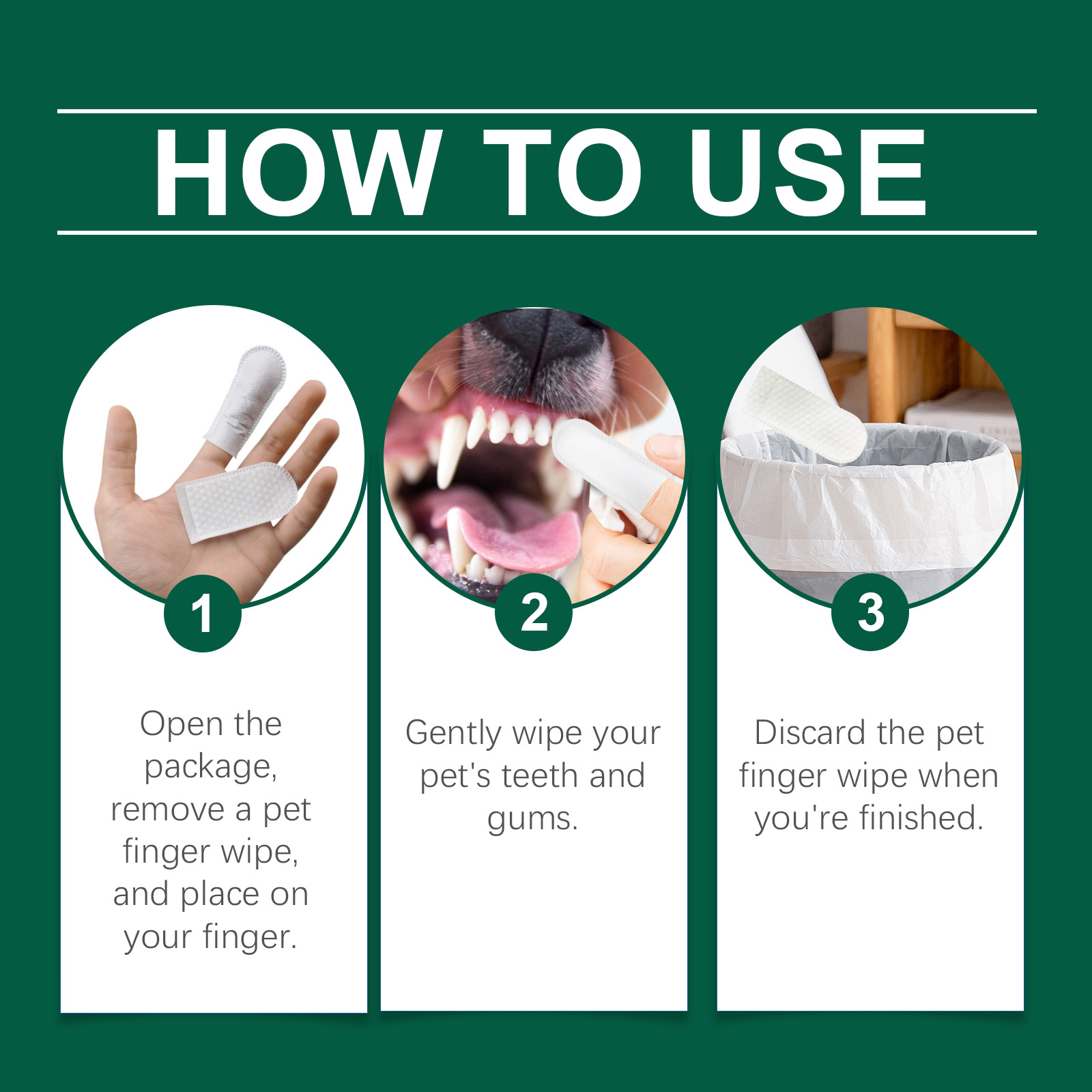 HOW TO USE

1

Open the package, remove a pet finger wipe, and place on your finger.

2

Gently wipe your pet's teeth and gums.

3

Discard the pet finger wipe when you're finished.