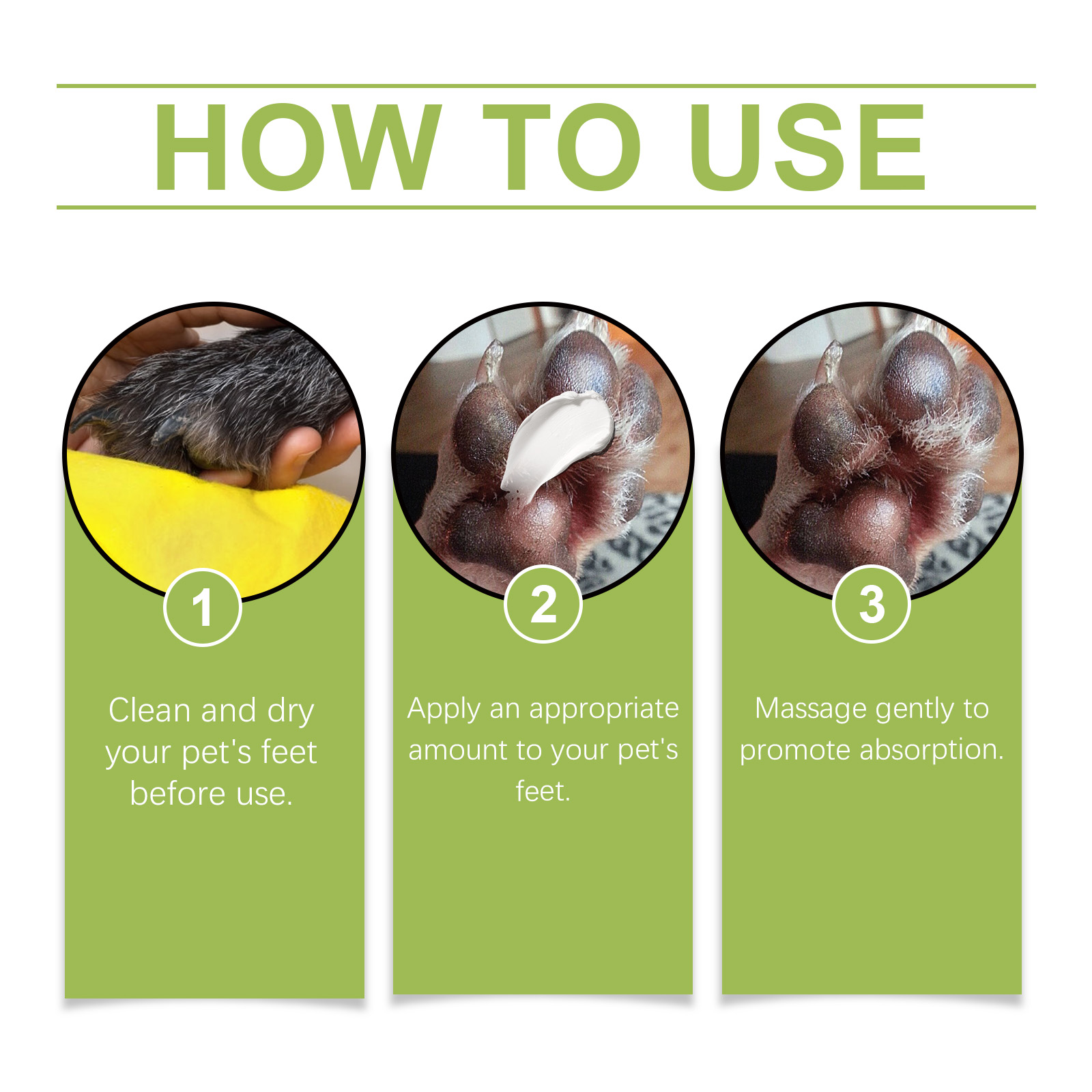 HOW TO USE

1

Clean and dry your pet's feet before use.

2

Apply an appropriate amount to your pet's feet.

3

Massage gently to promote absorption.