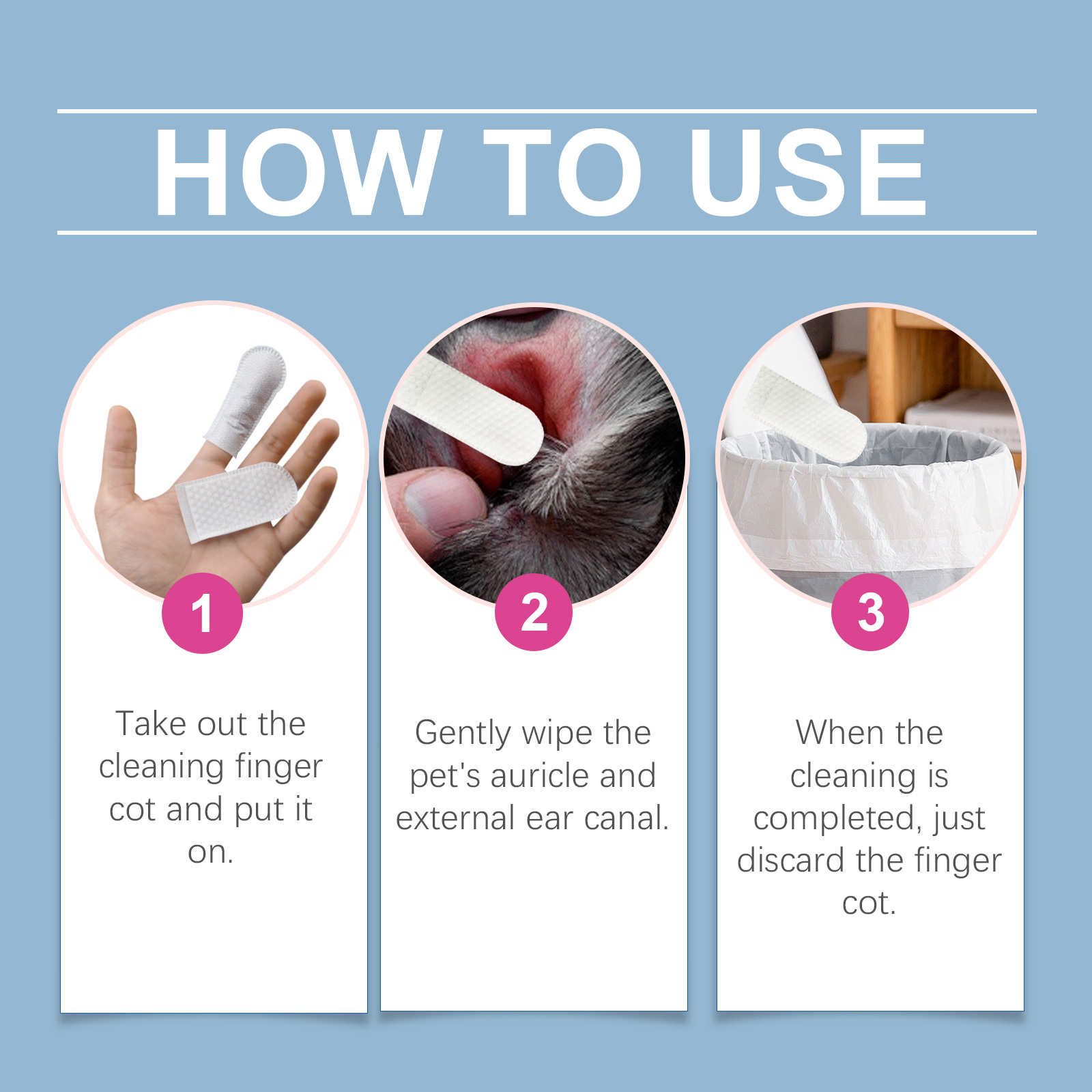 HOW TO USE

1

Take out the cleaning finger cot and put it on.

2

Gently wipe the pet's auricle and external ear canal.

3

When the cleaning is completed, just discard the finger cot.