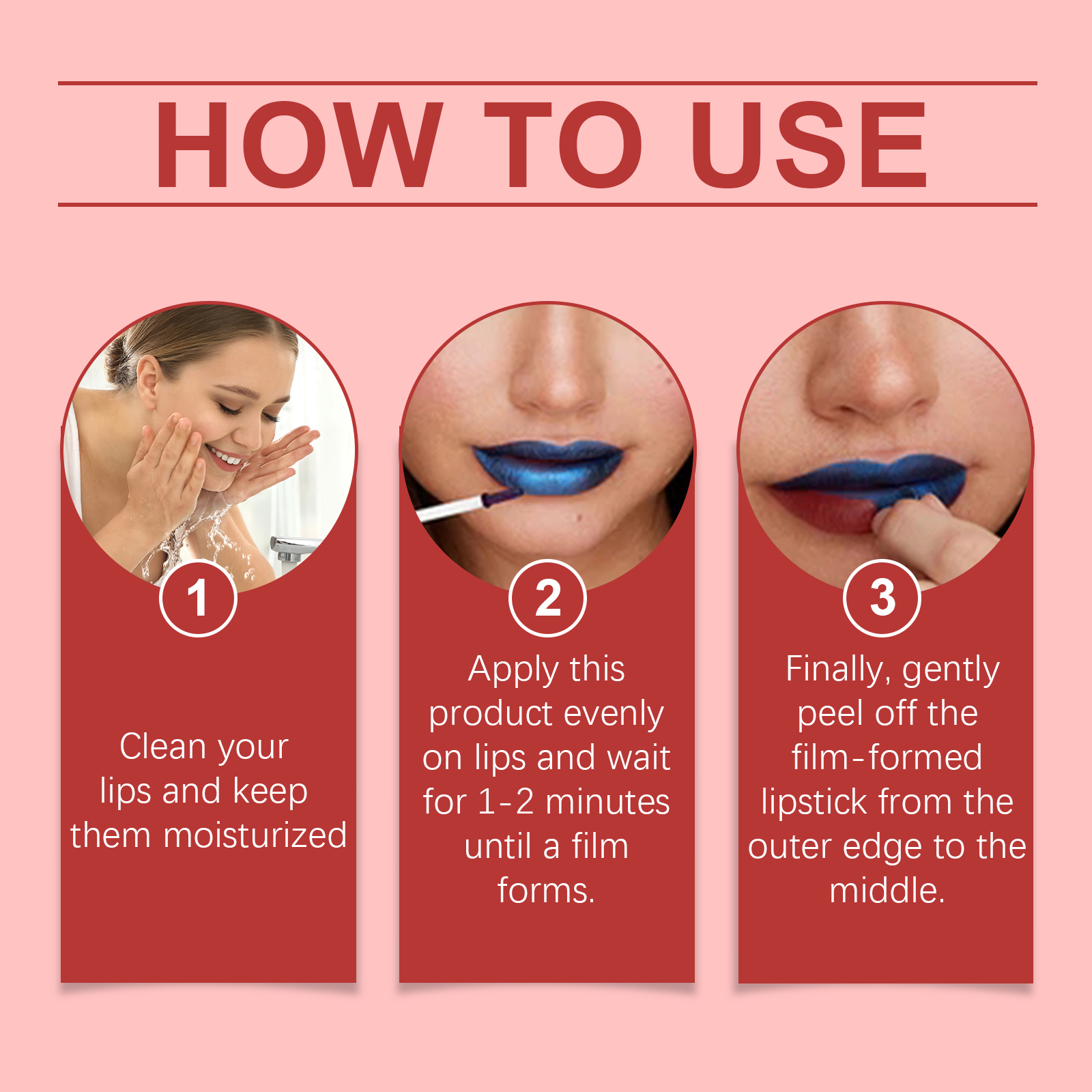 HOW TO USE

1

Clean your lips and keep them moisturized

2

Apply this product evenly on lips and wait for 1-2 minutes until a film forms.

3

Finally, gently peel off the film-formed lipstick from the outer edge to the middle.