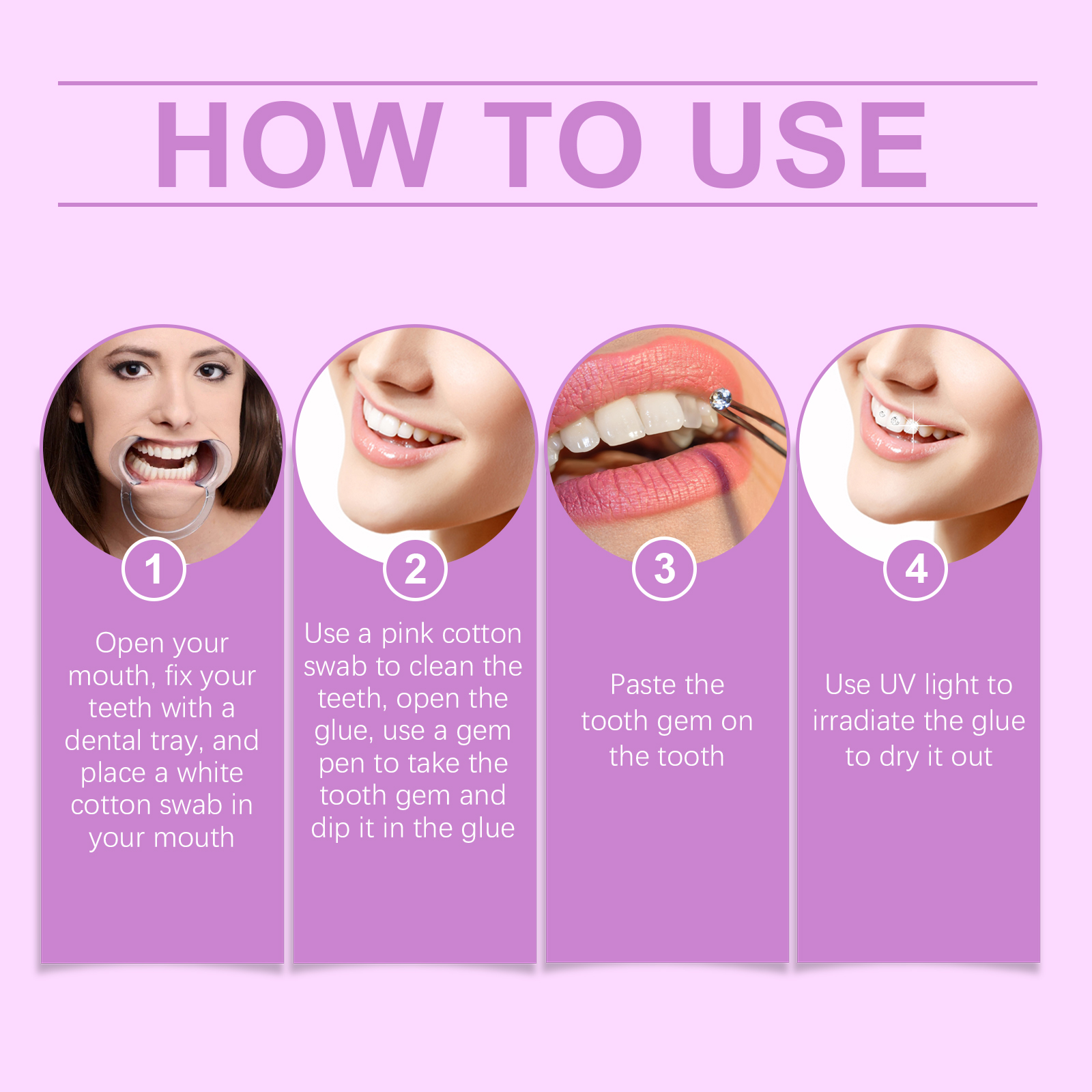 HOW TO USE

1

Open your mouth, fix your teeth with a dental tray, and place a white cotton swab in your mouth

2

Use a pink cotton swab to clean the teeth, open the glue, use a gem pen to take the tooth gem and dip it in the glue

3

Paste the tooth gem on the tooth

4

Use UV light to irradiate the glue to dry it out