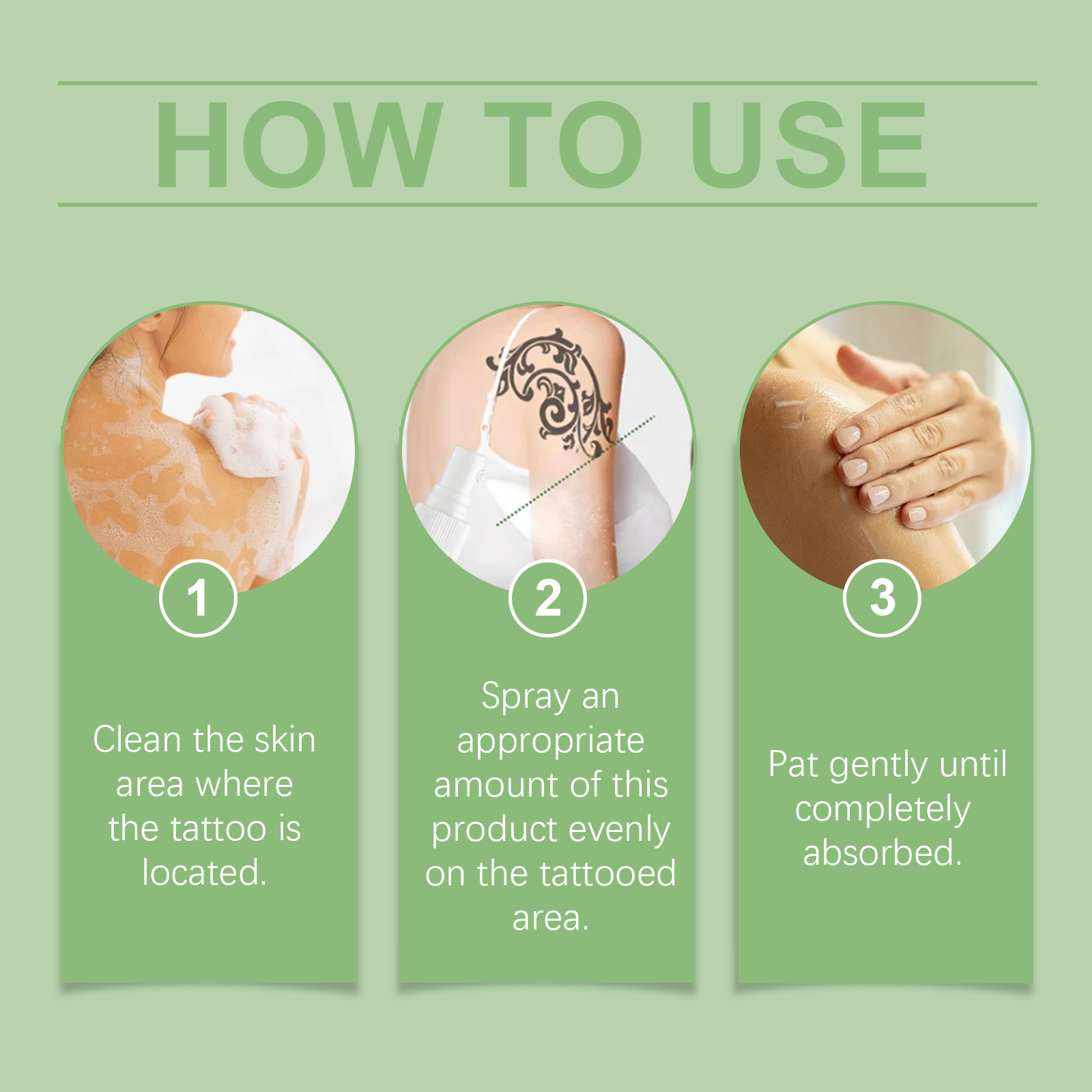 HOW TO USE

1

Clean the skin area where the tattoo is located.

2

Spray an appropriate amount of this product evenly on the tattooed area.

3

Pat gently until completely absorbed.