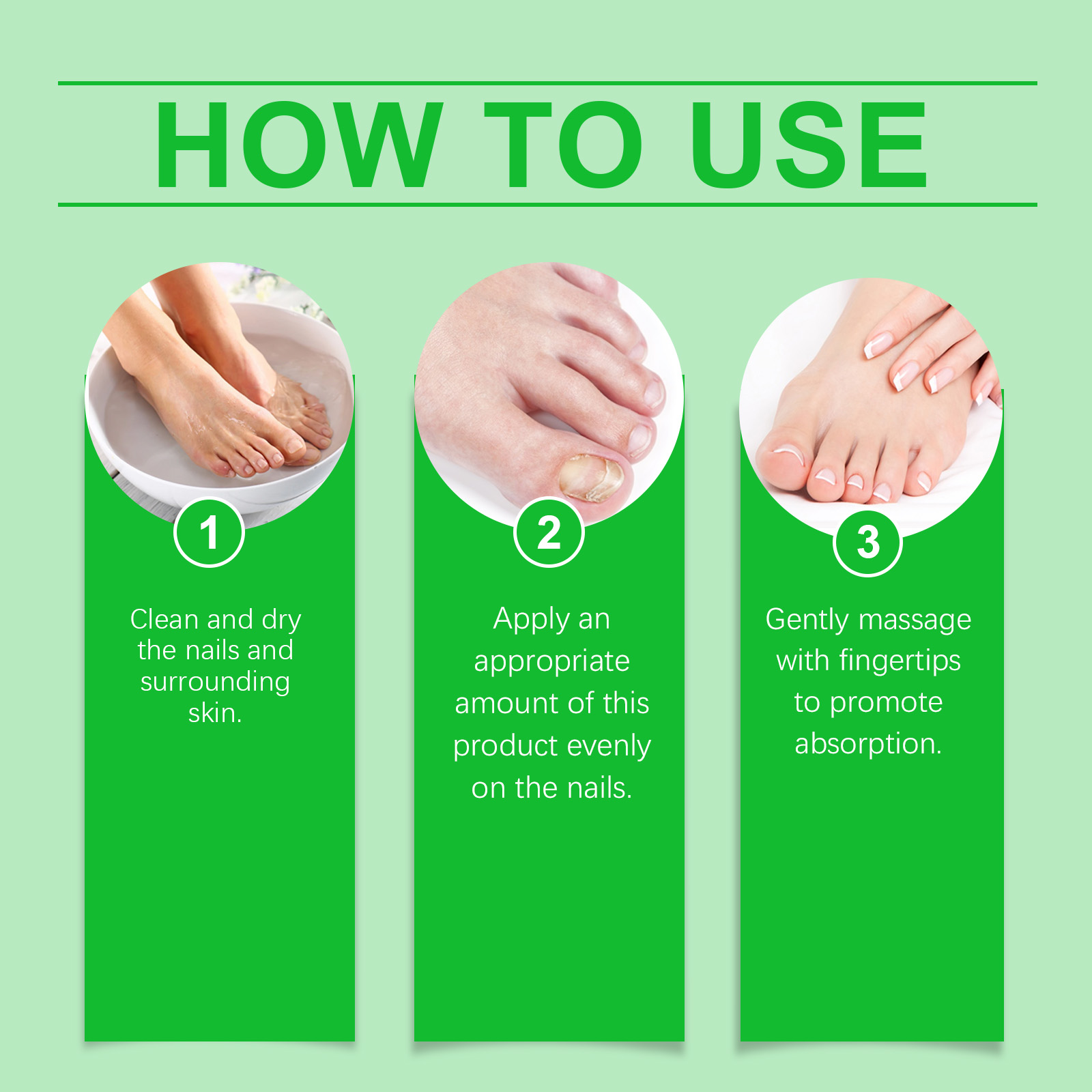 HOW TO USE

1

Clean and dry the nails and surrounding skin.

2

Apply an appropriate amount of this product evenly on the nails.

3

Gently massage with fingertips to promote absorption.