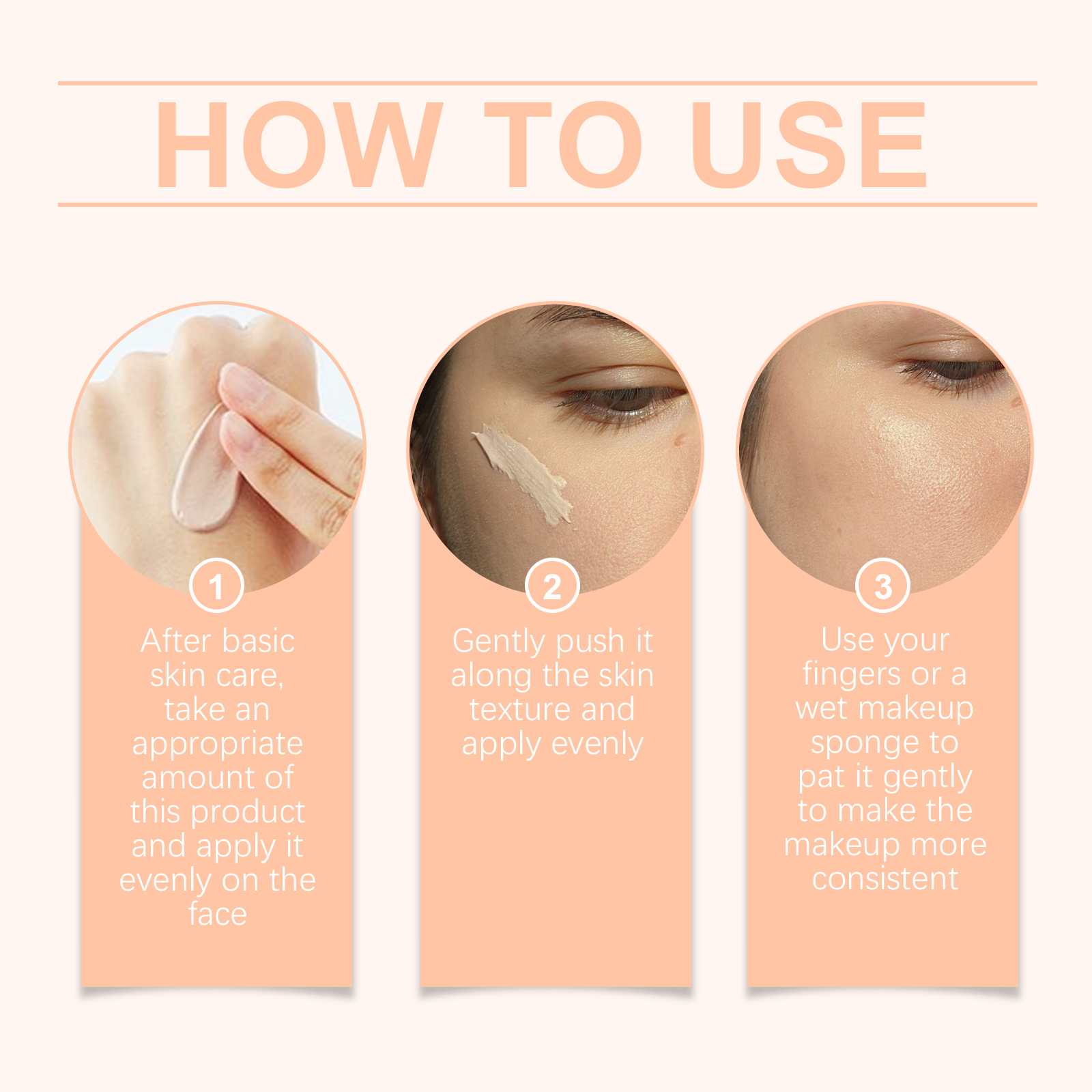 HOW TO USE

1
After basic skin care, take an appropriate amount of this product and apply it evenly on the face

2
Gently push it along the skin texture and apply evenly

3
Use your fingers or a wet makeup sponge to pat it gently to make the makeup more consistent