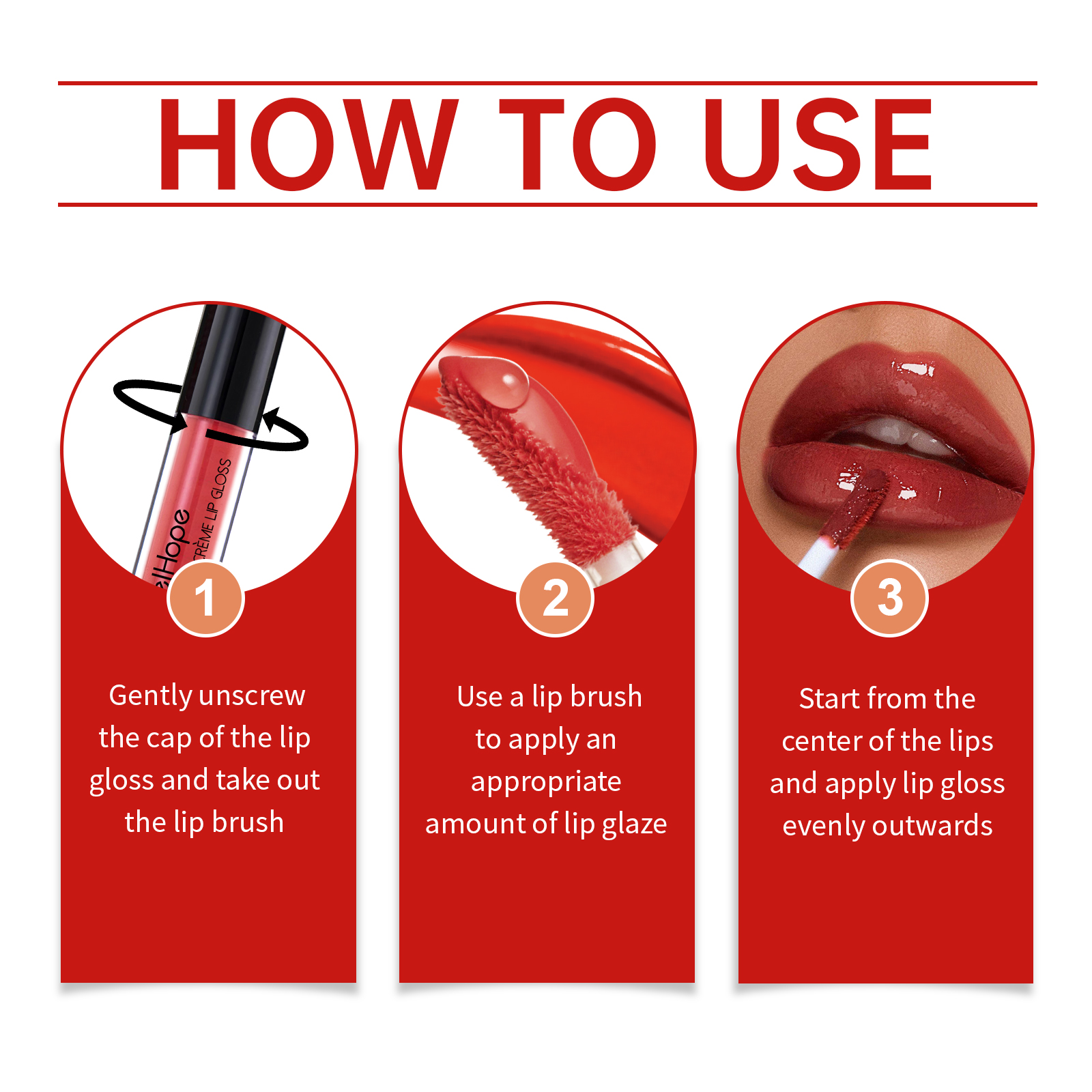 HOW TO USE

elHope
CRÈME LIP GLOSS

1

Gently unscrew the cap of the lip gloss and take out the lip brush

2

Use a lip brush to apply an appropriate amount of lip glaze

3

Start from the center of the lips and apply lip gloss evenly outwards