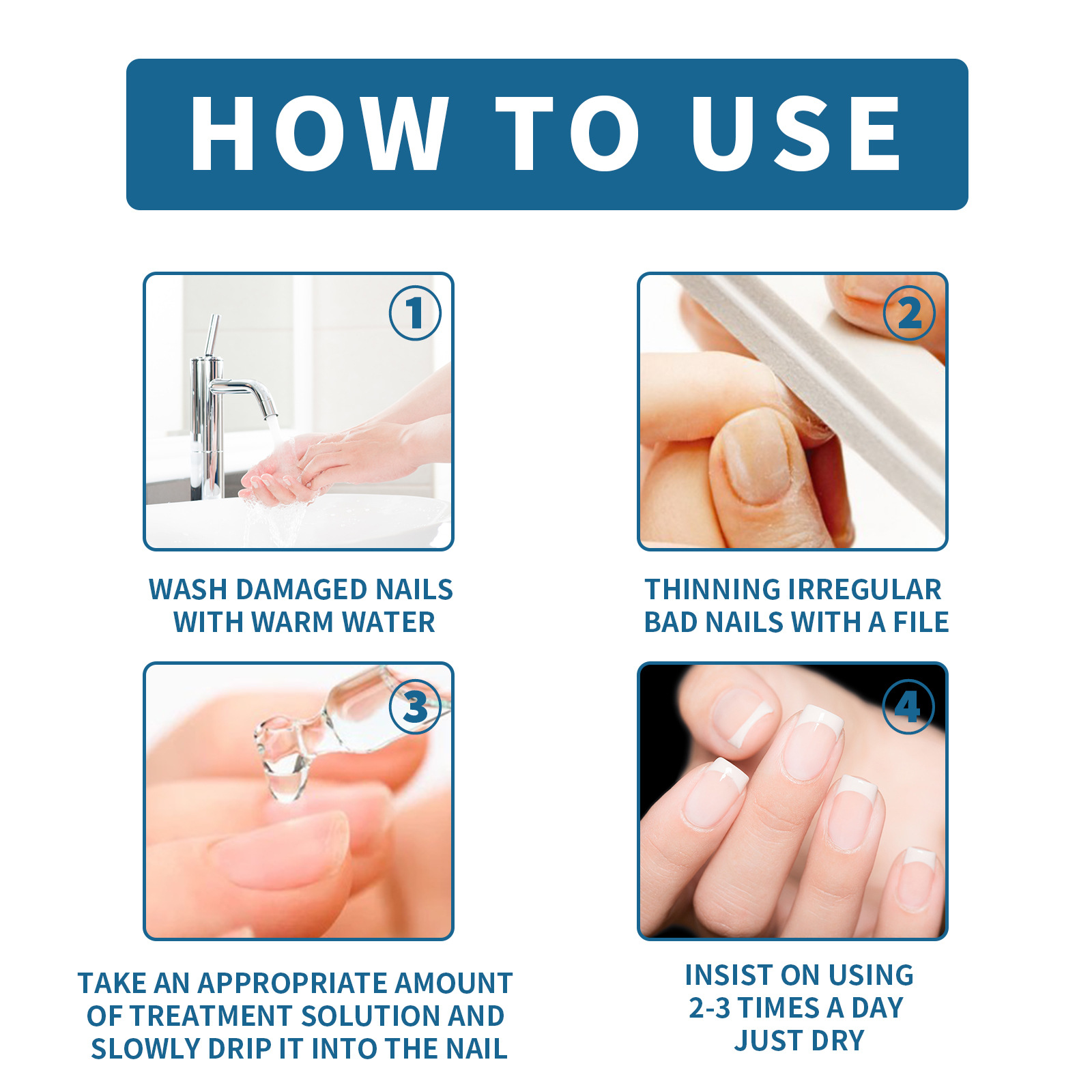 HOW TO USE

1

WASH DAMAGED NAILS WITH WARM WATER

2

THINNING IRREGULAR BAD NAILS WITH A FILE

3

TAKE AN APPROPRIATE AMOUNT OF TREATMENT SOLUTION AND SLOWLY DRIP IT INTO THE NAIL

4

INSIST ON USING 2-3 TIMES A DAY JUST DRY