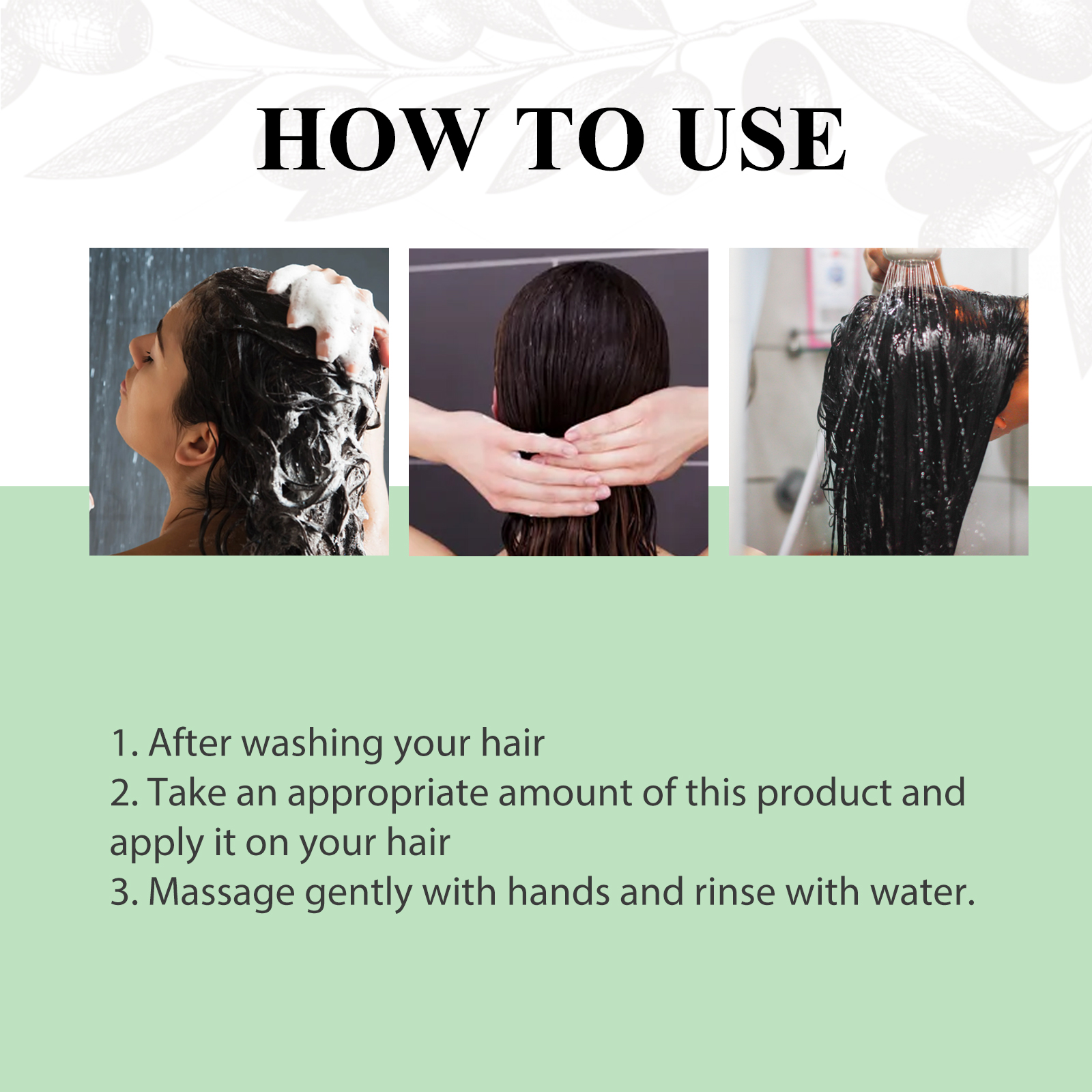 HOW TO USE

1. After washing your hair
2. Take an appropriate amount of this product and apply it on your hair
3. Massage gently with hands and rinse with water.