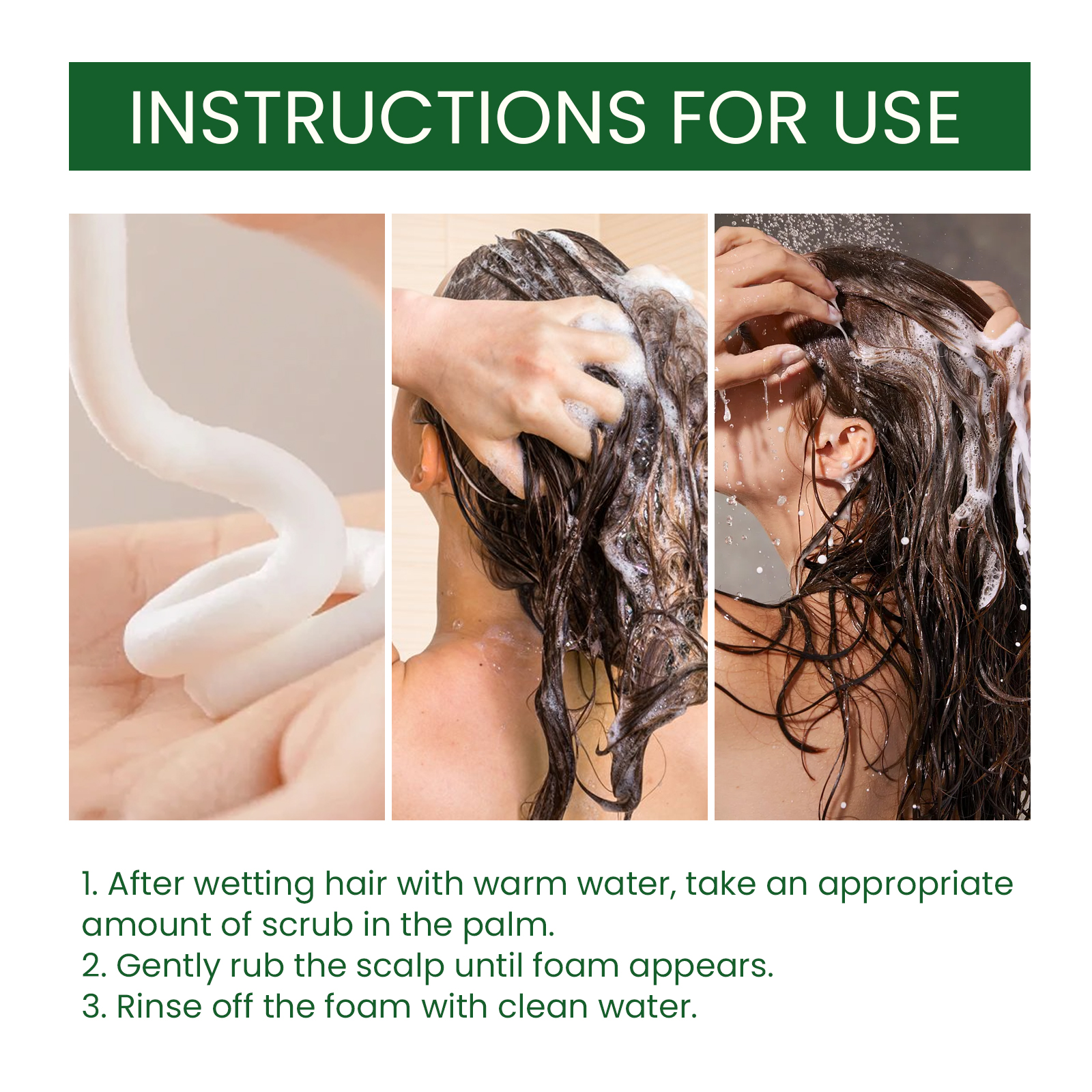 INSTRUCTIONS FOR USE

1. After wetting hair with warm water, take an appropriate amount of scrub in the palm.
2. Gently rub the scalp until foam appears.
3. Rinse off the foam with clean water.