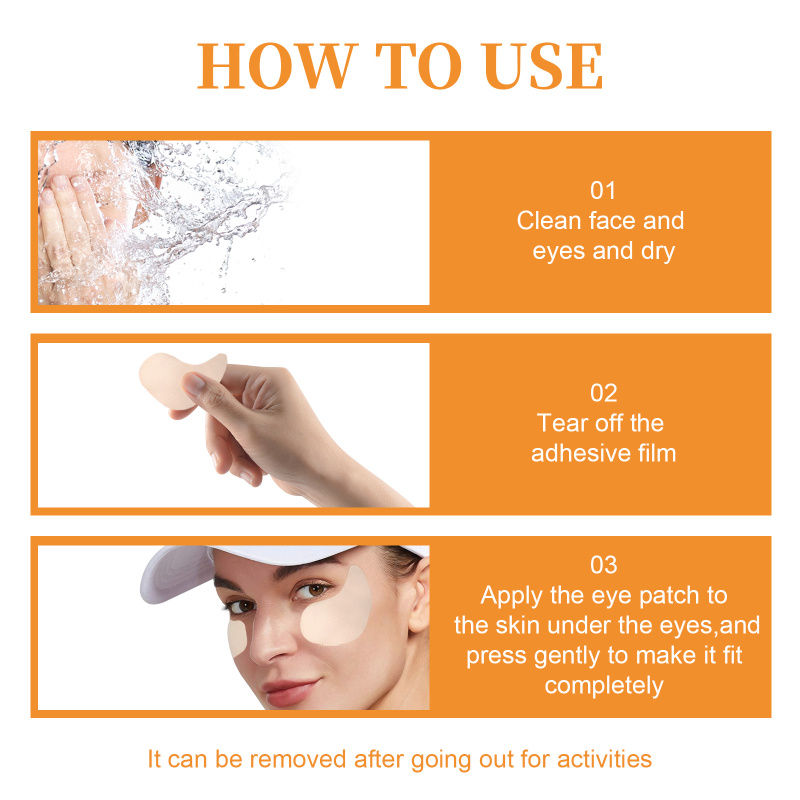 HOW TO USE

01
Clean face and eyes and dry

02
Tear off the adhesive film

03
Apply the eye patch to the skin under the eyes,and press gently to make it fit completely

It can be removed after going out for activities