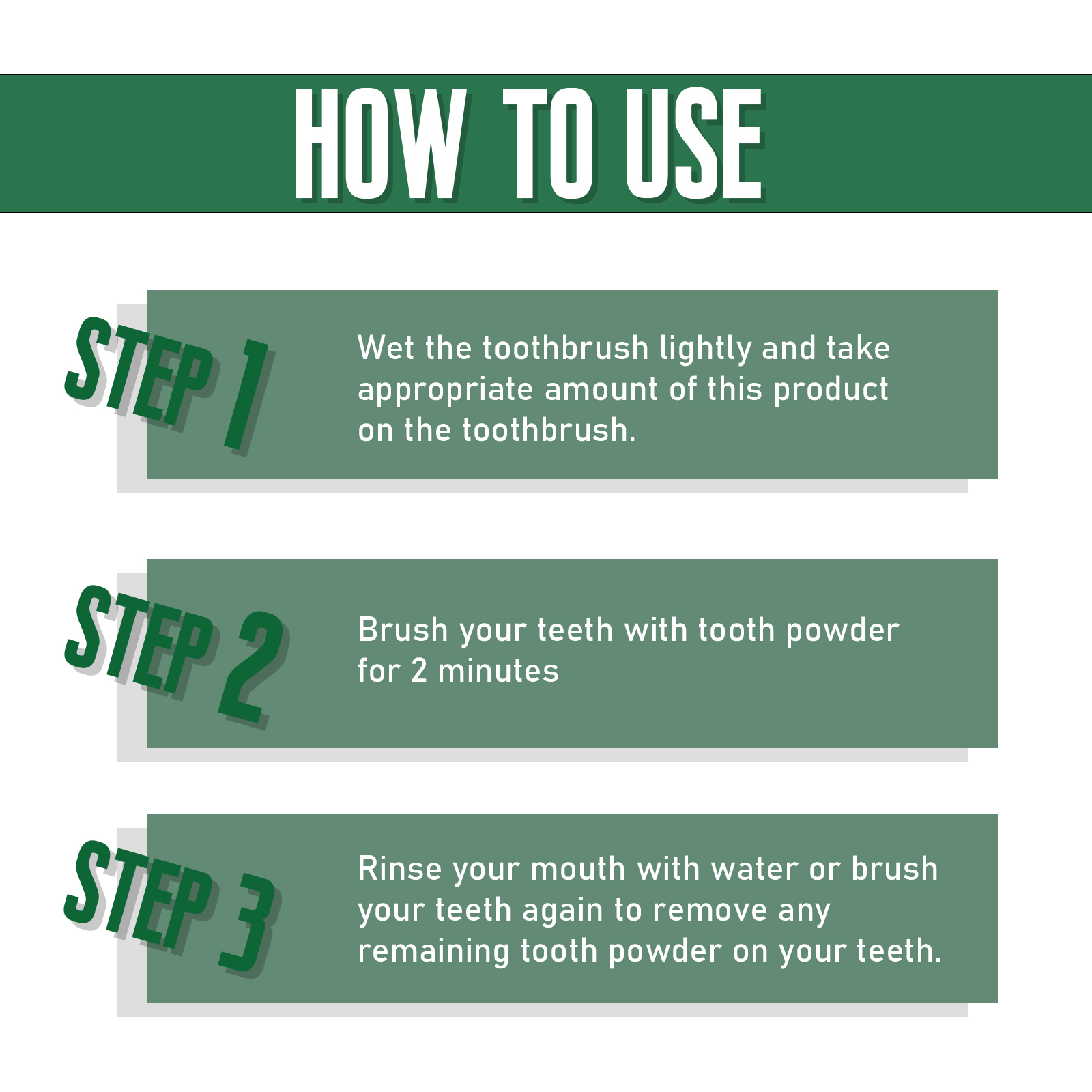 HOW TO USE

STEP 1

Wet the toothbrush lightly and take appropriate amount of this product on the toothbrush.

STEP 2

Brush your teeth with tooth powder for 2 minutes

STEP 3

Rinse your mouth with water or brush your teeth again to remove any remaining tooth powder on your teeth.