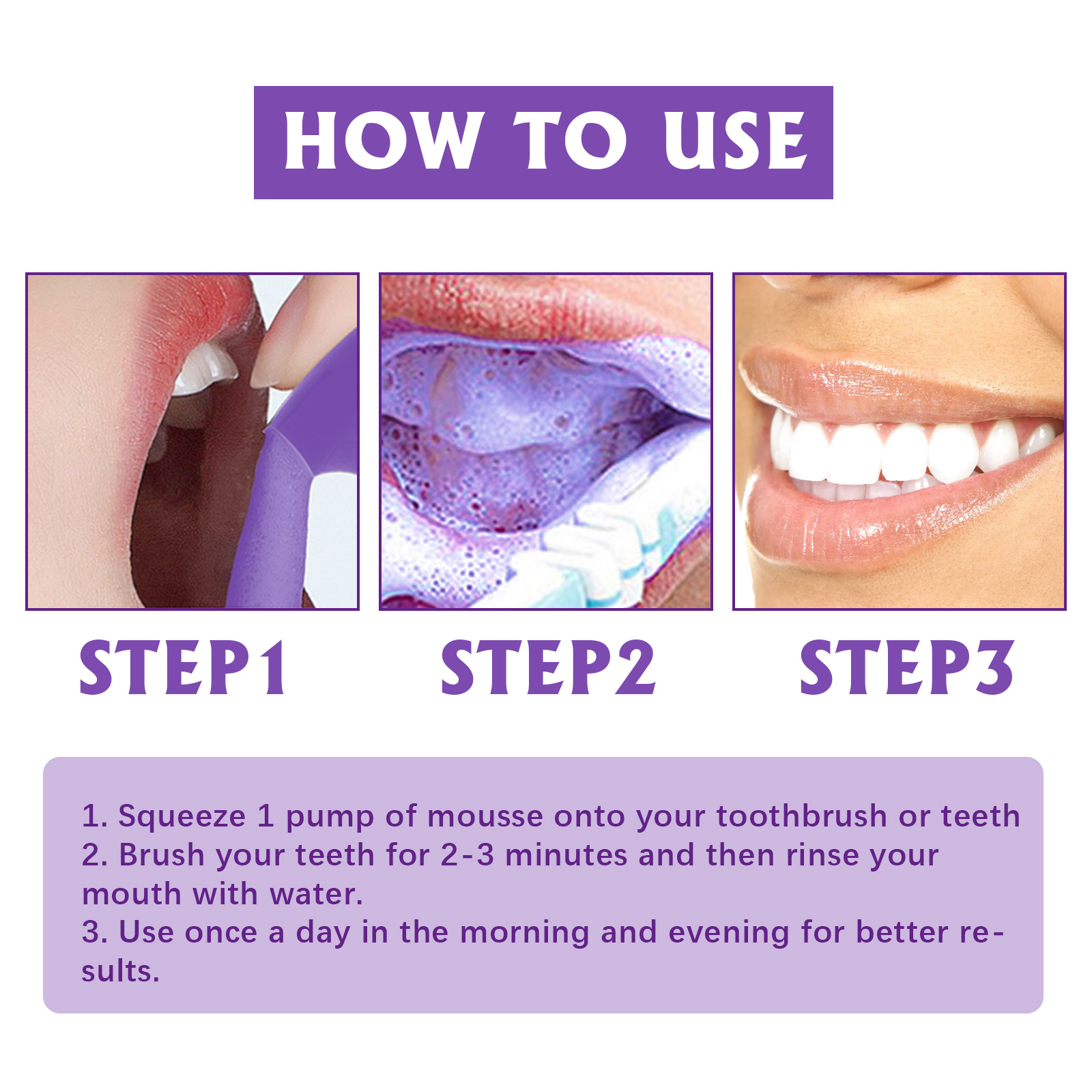 HOW TO USE

STEP1

STEP2

STEP3

1. Squeeze 1 pump of mousse onto your toothbrush or teeth
2. Brush your teeth for 2-3 minutes and then rinse your mouth with water.
3. Use once a day in the morning and evening for better results.