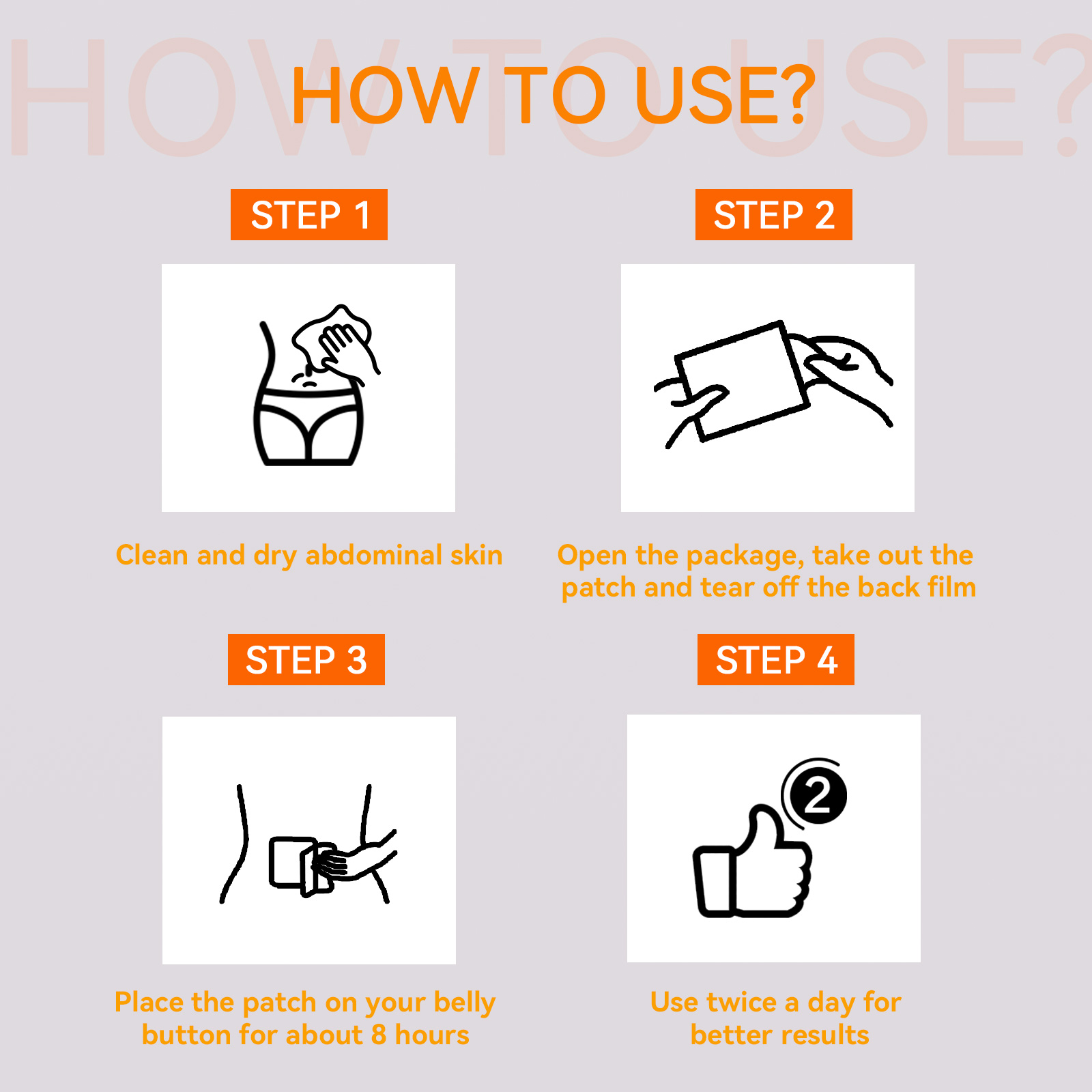 HOW TO USE?

HOW TO USE?

STEP 1

Clean and dry abdominal skin

STEP 2

Open the package, take out the patch and tear off the back film

STEP 3

Place the patch on your belly button for about 8 hours

STEP 4

2

Use twice a day for better results