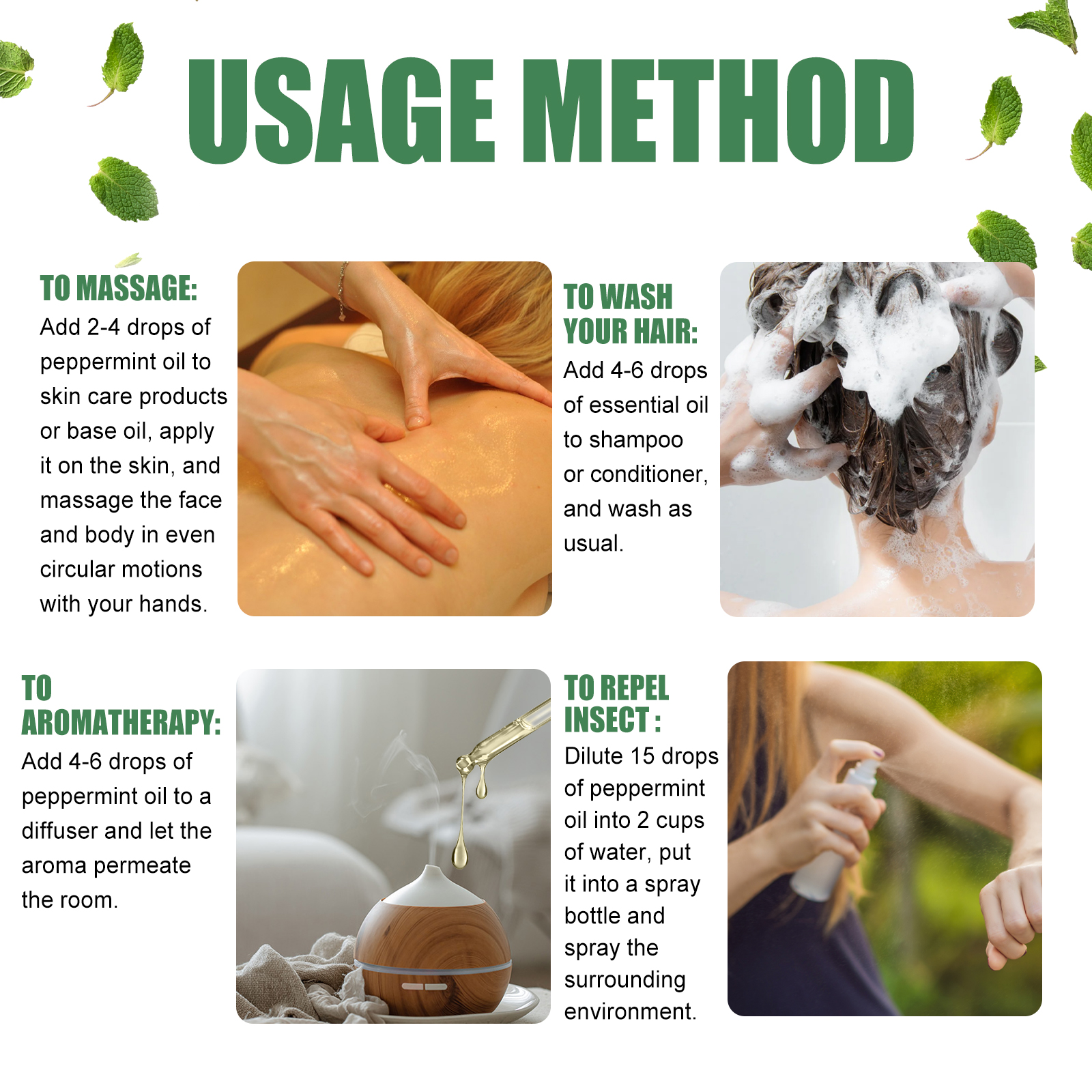 USAGE METHOD

TO MASSAGE:
Add 2-4 drops of peppermint oil to skin care products or base oil, apply it on the skin, and massage the face and body in even circular motions with your hands.

TO WASH YOUR HAIR:
Add 4-6 drops of essential oil to shampoo or conditioner, and wash as usual.

TO AROMATHERAPY:
Add 4-6 drops of peppermint oil to a diffuser and let the aroma permeate the room.

TO REPEL INSECT :
Dilute 15 drops of peppermint oil into 2 cups of water, put it into a spray bottle and spray the surrounding environment.