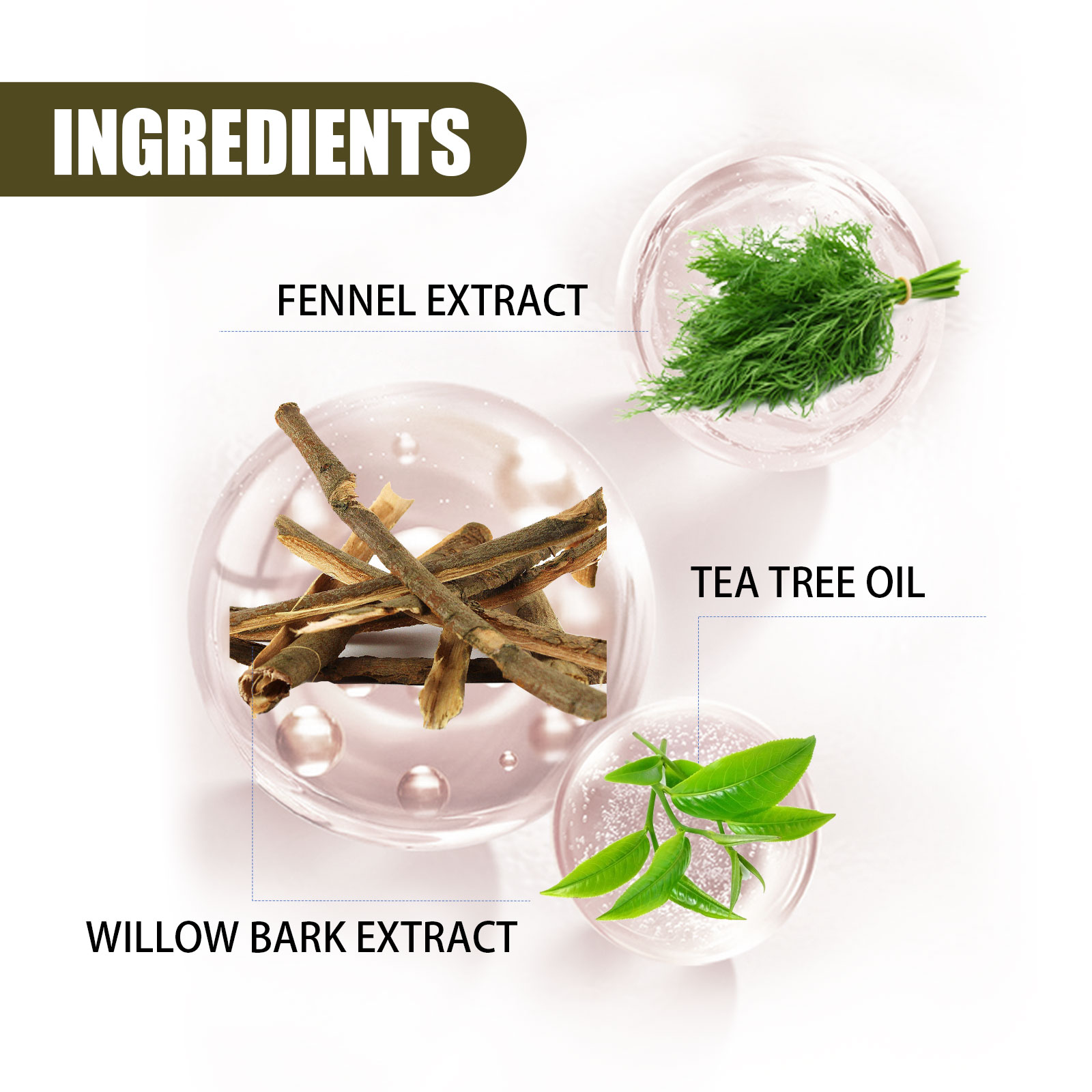 INGREDIENTS

FENNEL EXTRACT

TEA TREE OIL

WILLOW BARK EXTRACT