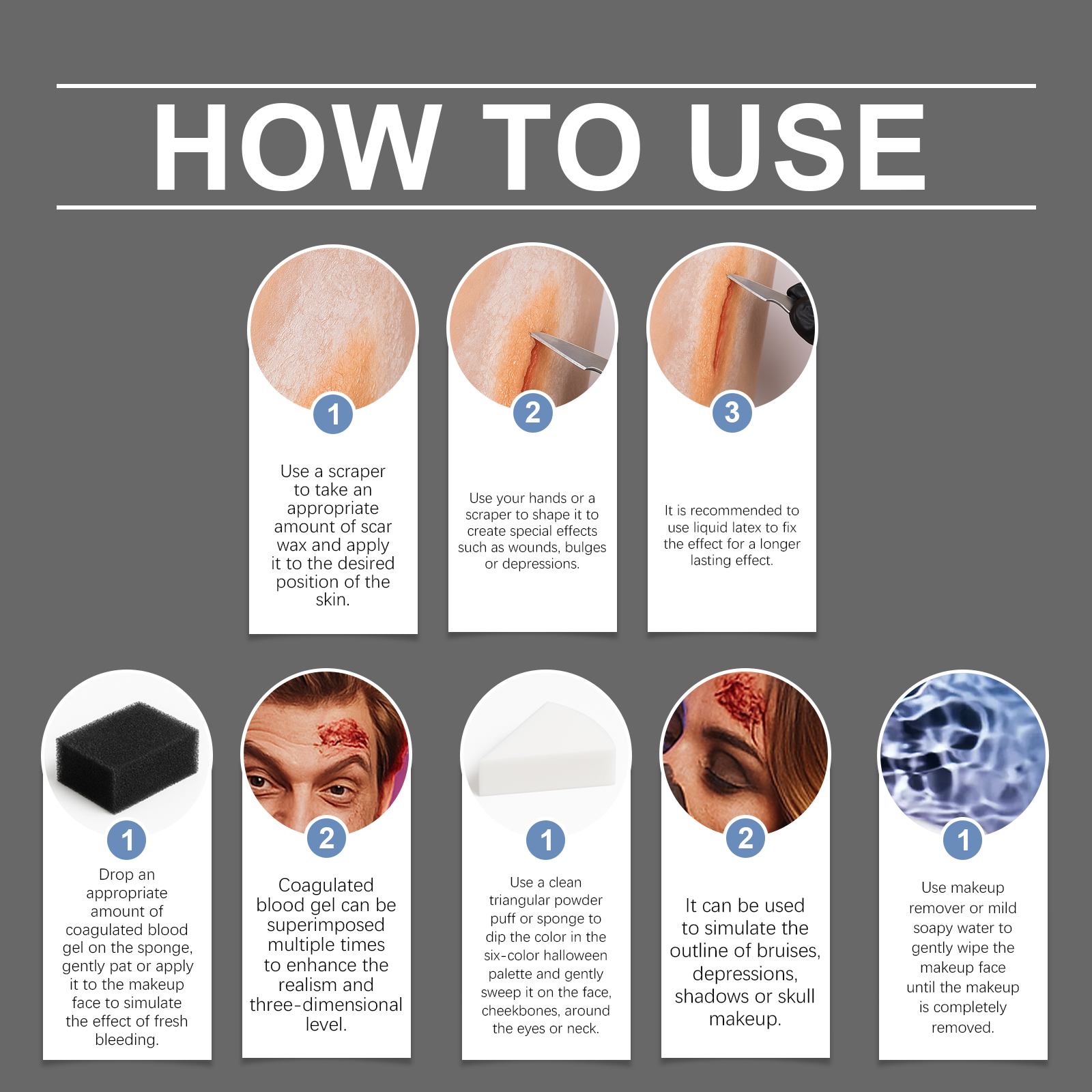 HOW TO USE

1

Use a scraper to take an appropriate amount of scar wax and apply it to the desired position of the skin.

2

Use your hands or a scraper to shape it to create special effects such as wounds, bulges or depressions.

3

It is recommended to use liquid latex to fix the effect for a longer lasting effect.

1

Drop an appropriate amount of coagulated blood gel on the sponge, gently pat or apply it to the makeup face to simulate the effect of fresh bleeding.

2

Coagulated blood gel can be superimposed multiple times to enhance the realism and three-dimensional level.

1

Use a clean triangular powder puff or sponge to dip the color in the six-color halloween palette and gently sweep it on the face, cheekbones, around the eyes or neck.

2

It can be used to simulate the outline of bruises, depressions, shadows or skull makeup.

1

Use makeup remover or mild soapy water to gently wipe the makeup face until the makeup is completely removed.