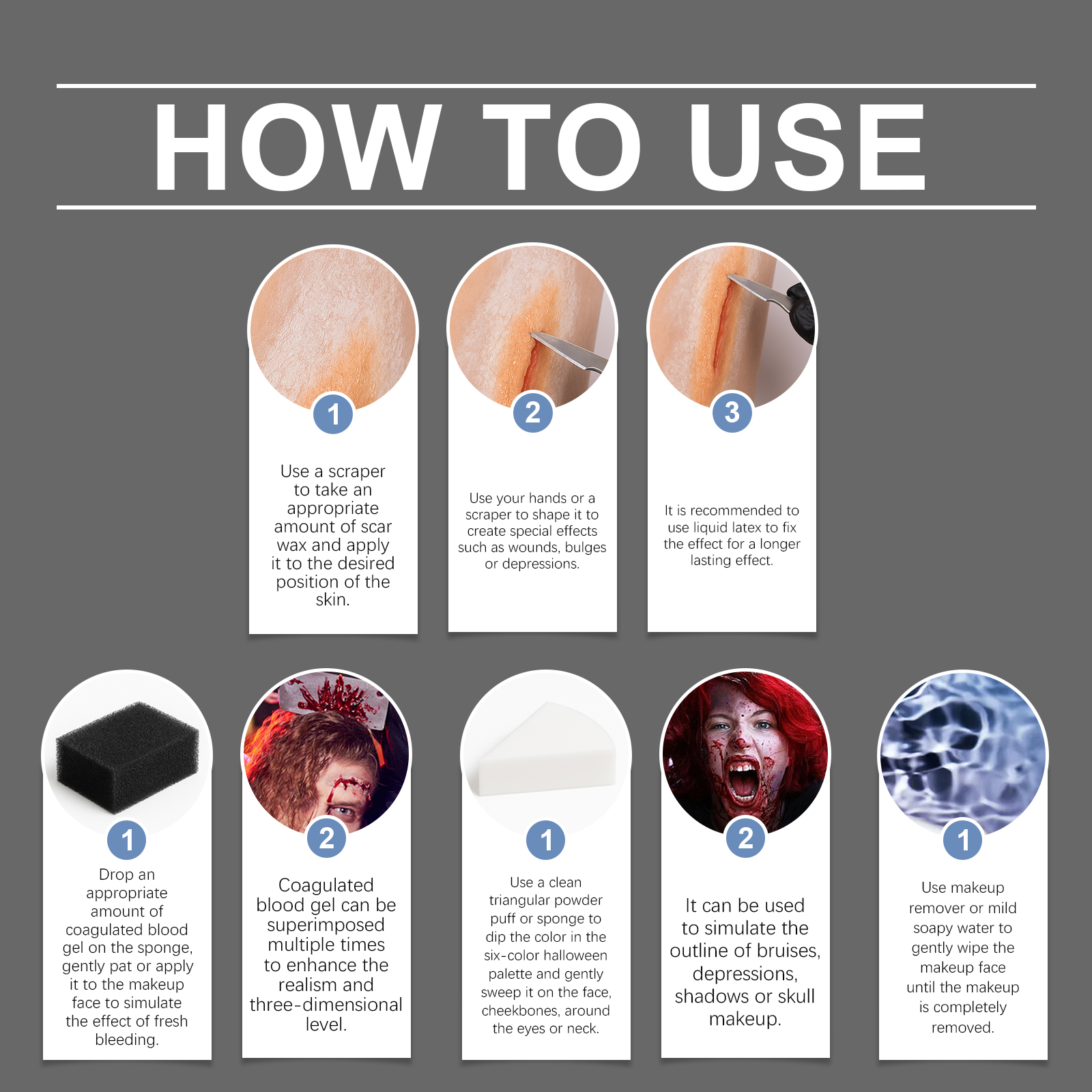 HOW TO USE

1

Use a scraper to take an appropriate amount of scar wax and apply it to the desired position of the skin.

2

Use your hands or a scraper to shape it to create special effects such as wounds, bulges or depressions.

3

It is recommended to use liquid latex to fix the effect for a longer lasting effect.

1

Drop an appropriate amount of coagulated blood gel on the sponge, gently pat or apply it to the makeup face to simulate the effect of fresh bleeding.

2

Coagulated blood gel can be superimposed multiple times to enhance the realism and three-dimensional level.

1

Use a clean triangular powder puff or sponge to dip the color in the six-color halloween palette and gently sweep it on the face, cheekbones, around the eyes or neck.

2

It can be used to simulate the outline of bruises, depressions, shadows or skull makeup.

1

Use makeup remover or mild soapy water to gently wipe the makeup face until the makeup is completely removed.