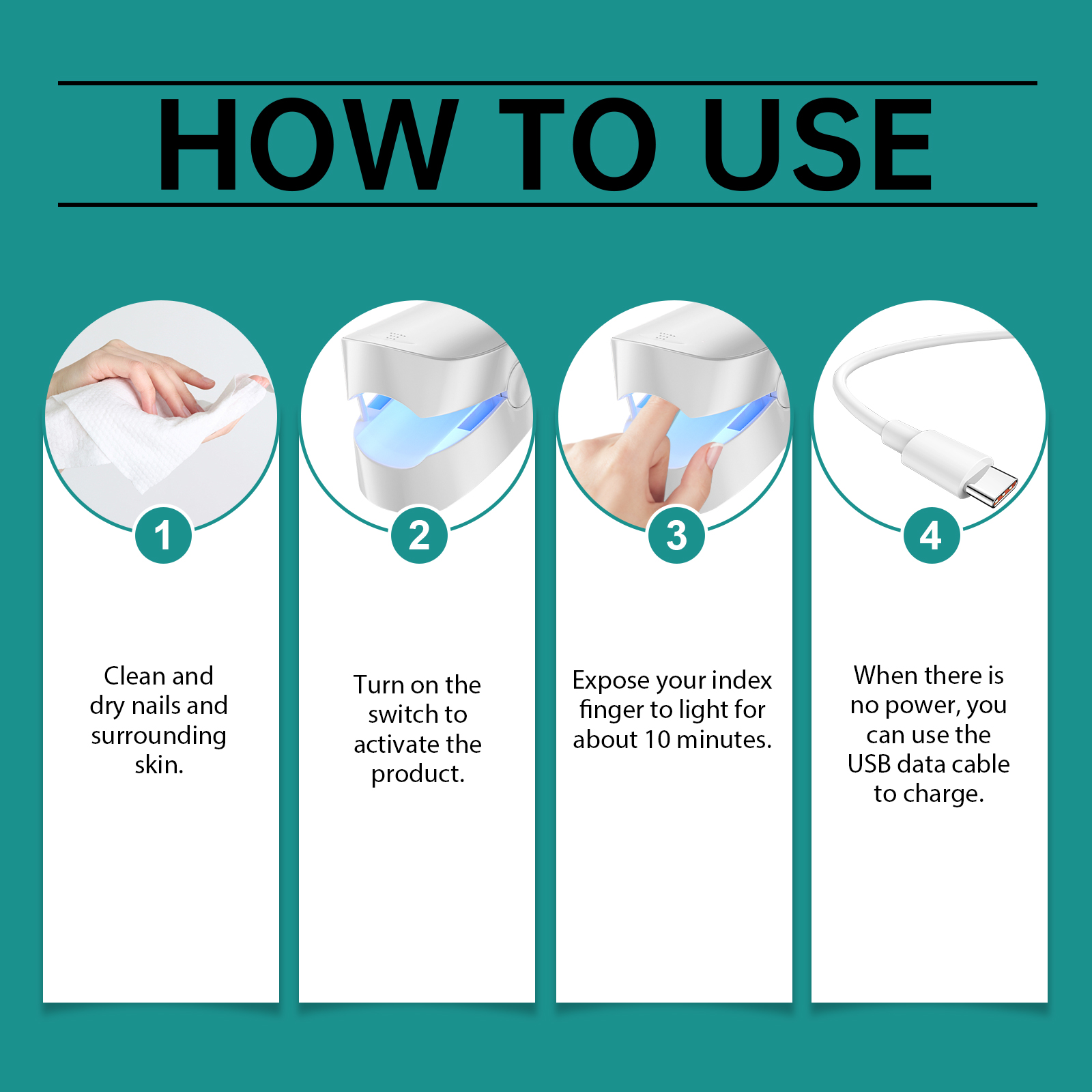 HOW TO USE

1

Clean and dry nails and surrounding skin.

2

Turn on the switch to activate the product.

3

Expose your index finger to light for about 10 minutes.

4

When there is no power, you can use the USB data cable to charge.