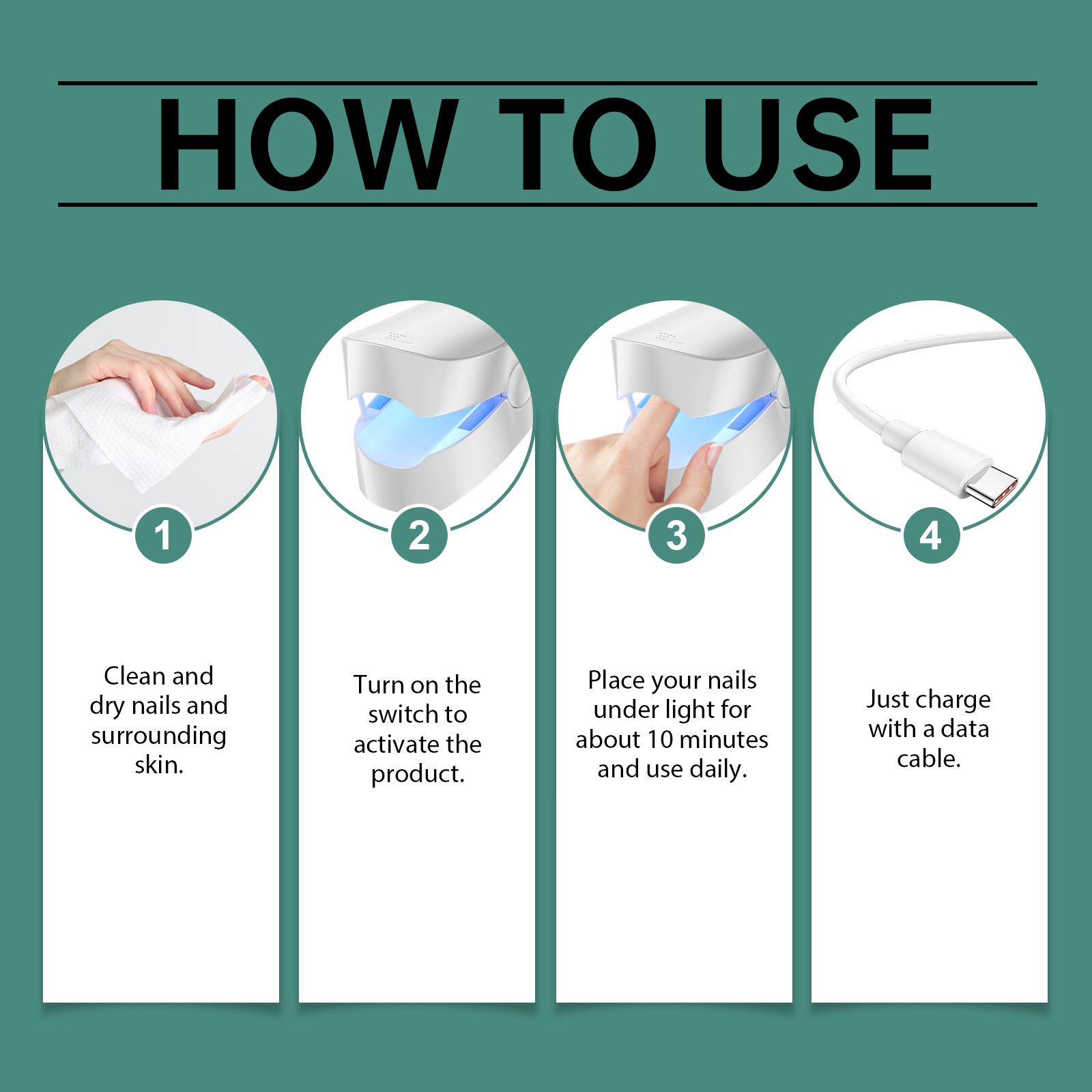 HOW TO USE

1

Clean and dry nails and surrounding skin.

2

Turn on the switch to activate the product.

3

Place your nails under light for about 10 minutes and use daily.

4

Just charge with a data cable.