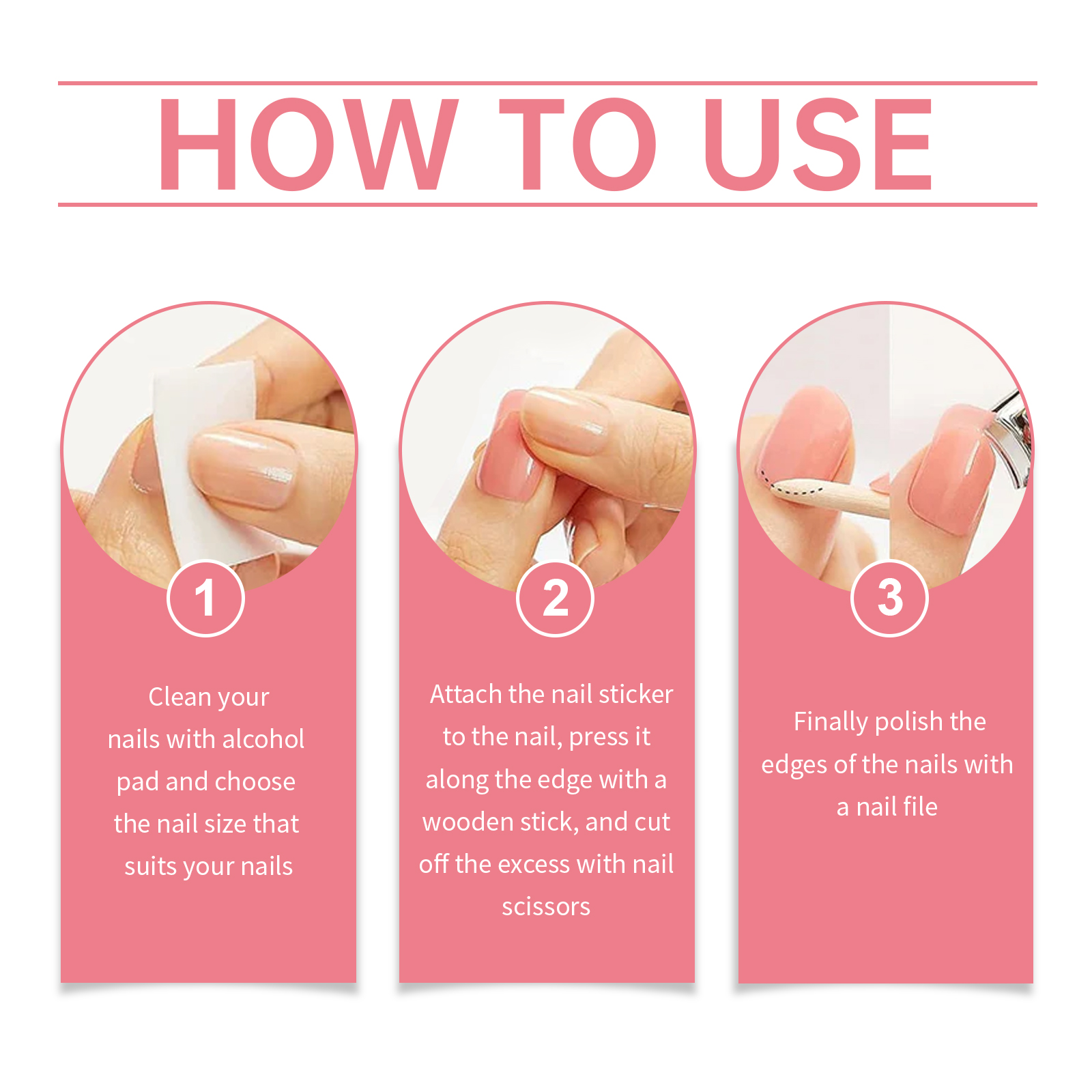 HOW TO USE

1

Clean your nails with alcohol pad and choose the nail size that suits your nails

2

Attach the nail sticker to the nail, press it along the edge with a wooden stick, and cut off the excess with nail scissors

3

Finally polish the edges of the nails with a nail file