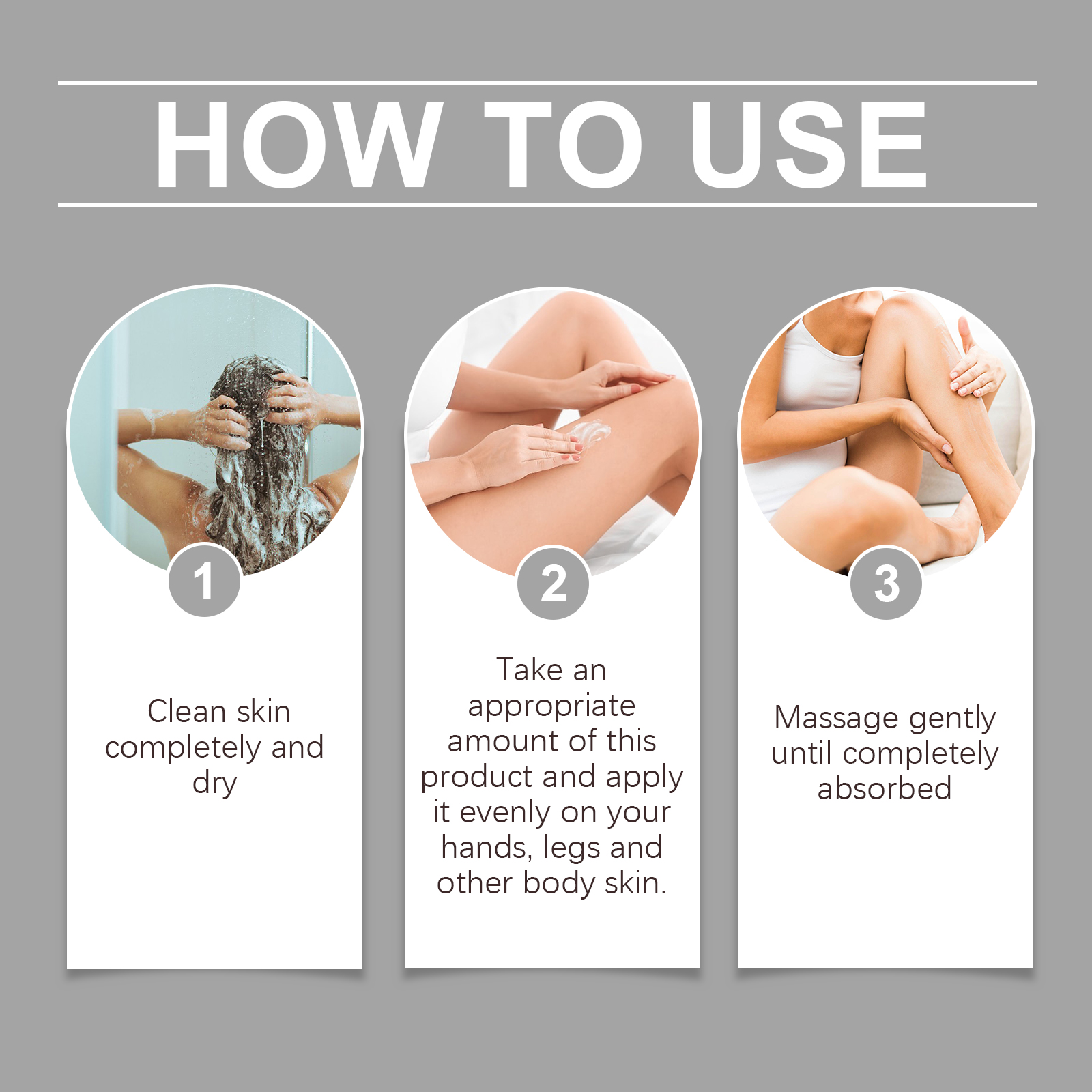 HOW TO USE

1

Clean skin completely and dry

2

Take an appropriate amount of this product and apply it evenly on your hands, legs and other body skin.

3

Massage gently until completely absorbed