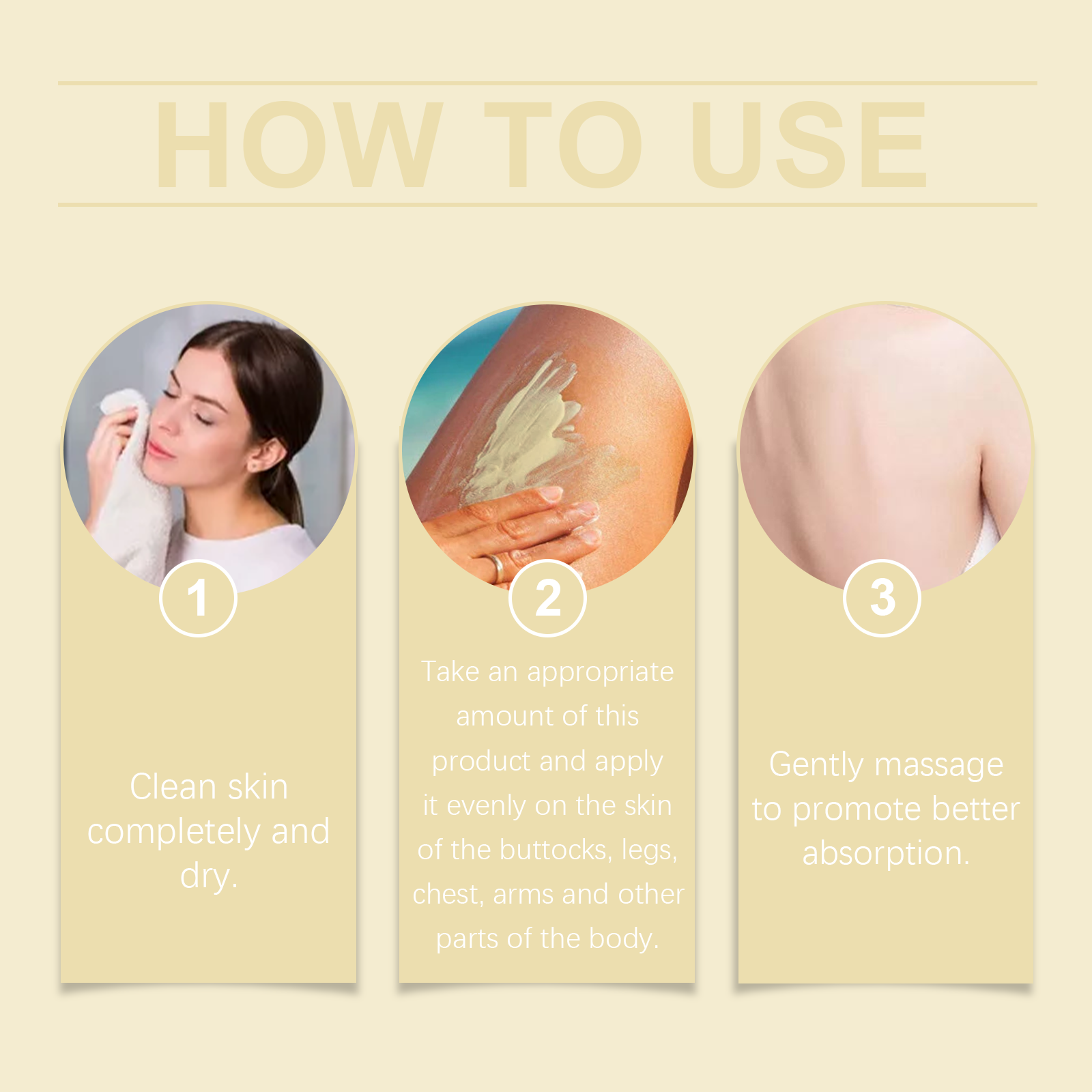 HOW TO USE

1

Clean skin completely and dry.

2

Take an appropriate amount of this product and apply it evenly on the skin of the buttocks, legs, chest, arms and other parts of the body.

3

Gently massage to promote better absorption.