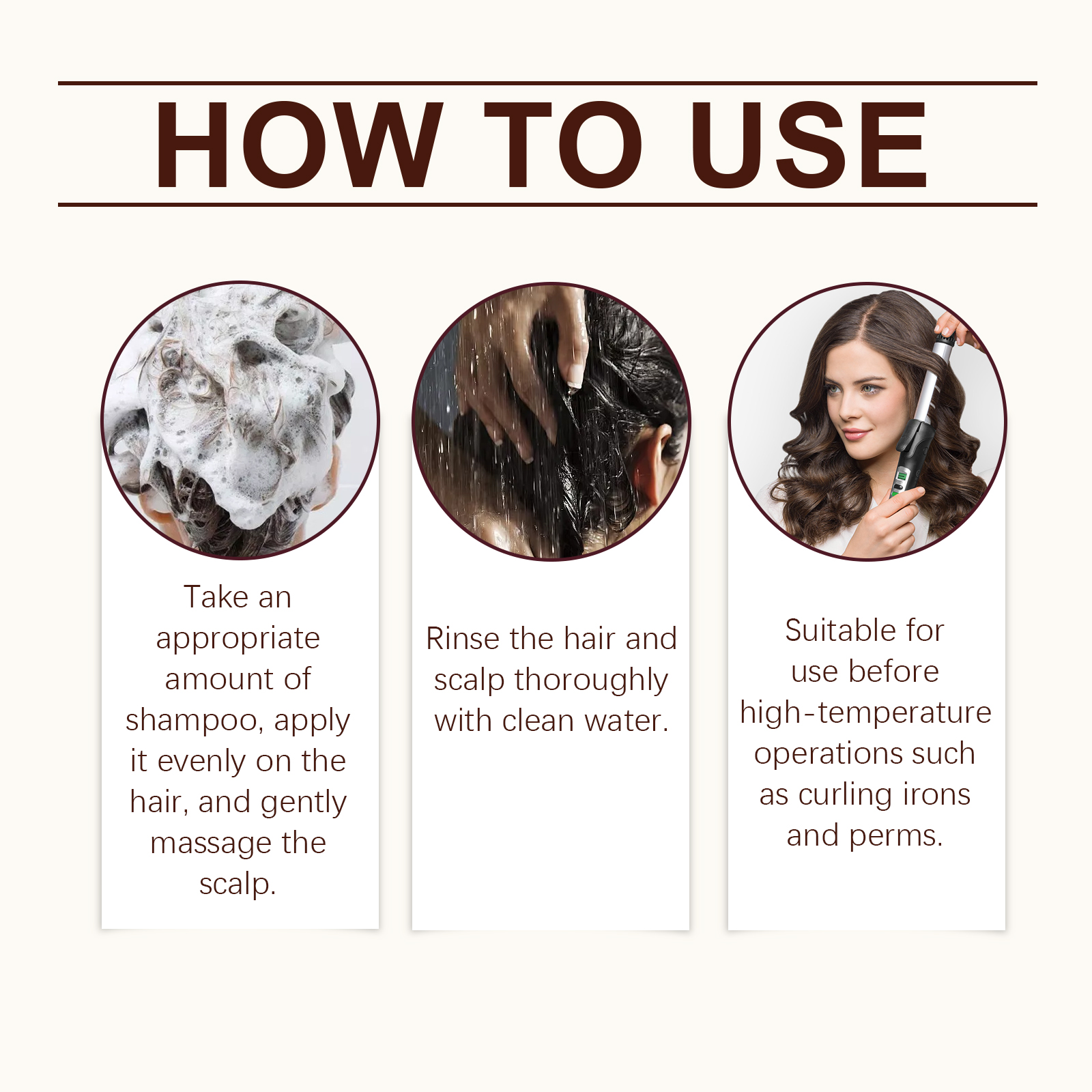 HOW TO USE

Take an appropriate amount of shampoo, apply it evenly on the hair, and gently massage the scalp.

Rinse the hair and scalp thoroughly with clean water.

Suitable for use before high-temperature operations such as curling irons and perms.