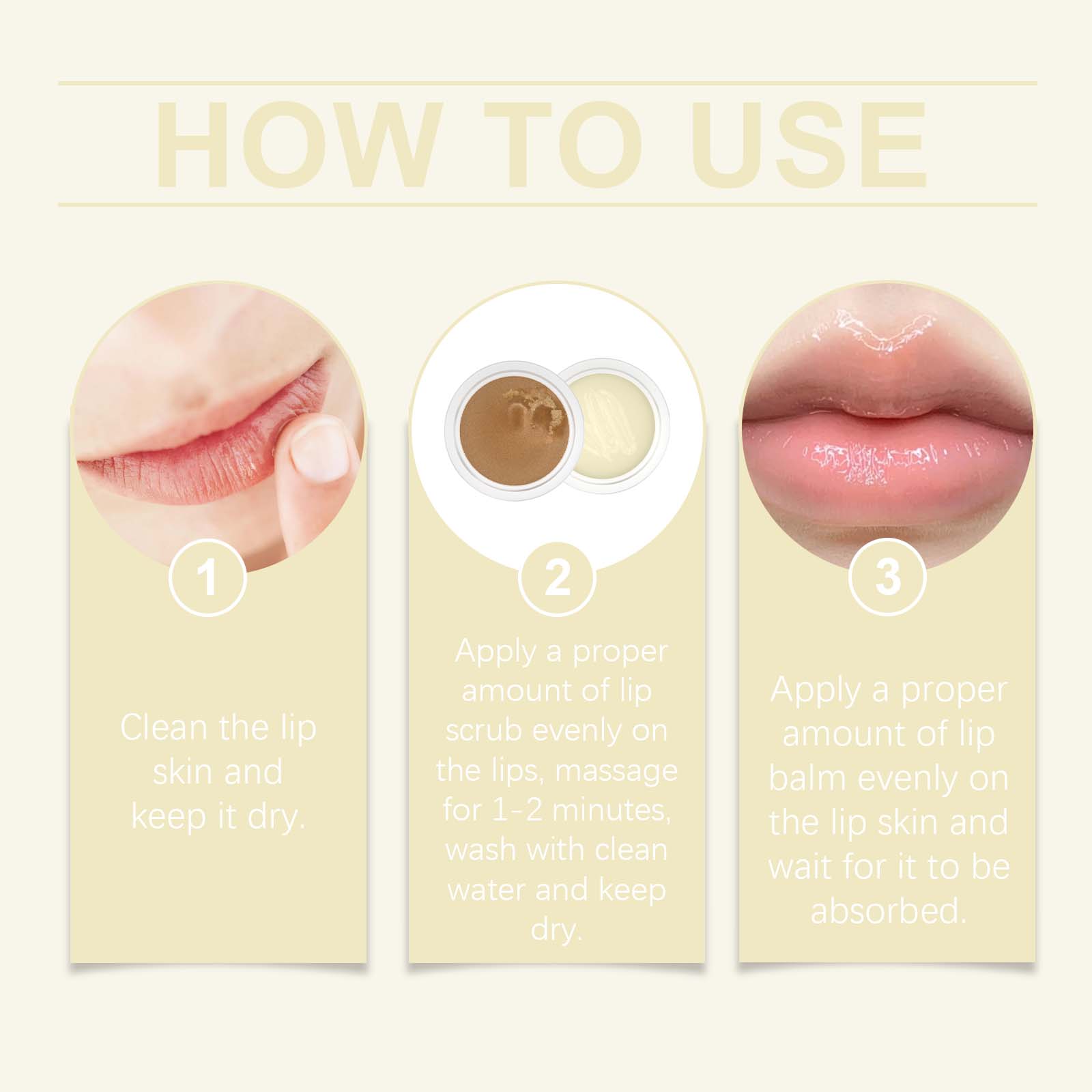 HOW TO USE

1

Clean the lip skin and keep it dry.

2

Apply a proper amount of lip scrub evenly on the lips, massage for 1-2 minutes, wash with clean water and keep dry.

3

Apply a proper amount of lip balm evenly on the lip skin and wait for it to be absorbed.