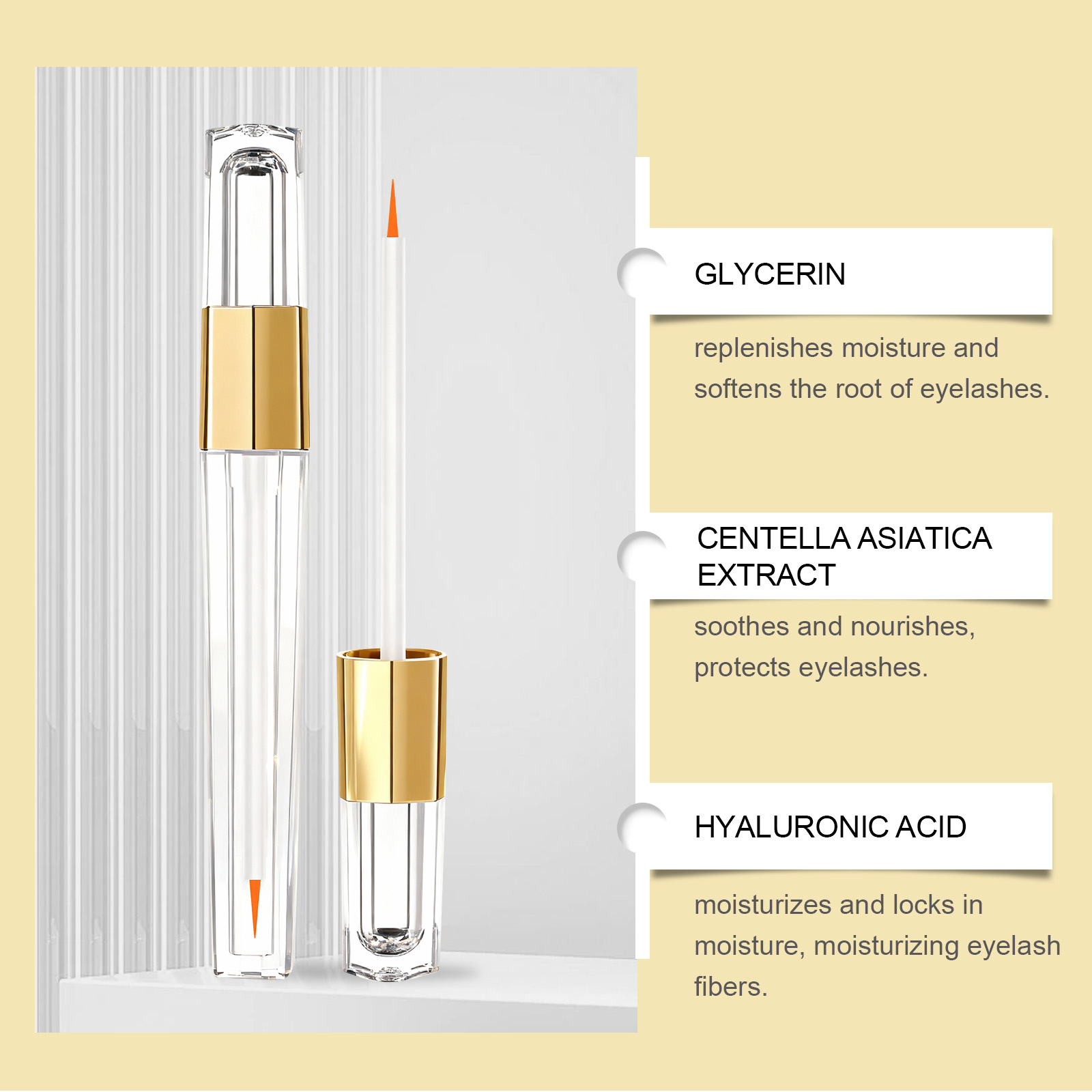 GLYCERIN

replenishes moisture and softens the root of eyelashes.

CENTELLA ASIATICA EXTRACT

soothes and nourishes, protects eyelashes.

HYALURONIC ACID

moisturizes and locks in moisture, moisturizing eyelash fibers.