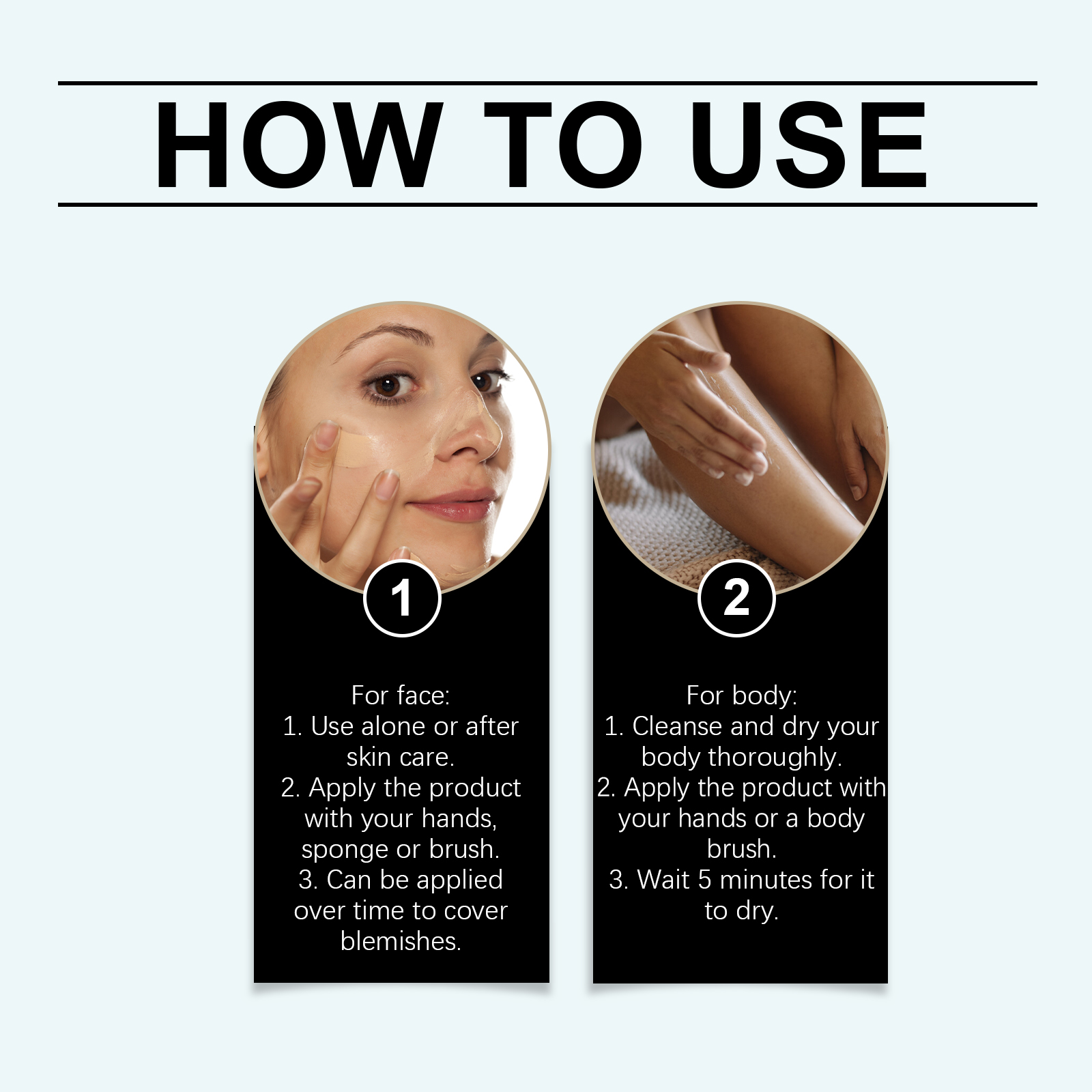 HOW TO USE

1

For face:
1. Use alone or after skin care.
2. Apply the product with your hands, sponge or brush.
3. Can be applied over time to cover blemishes.

2

For body:
1. Cleanse and dry your body thoroughly.
2. Apply the product with your hands or a body brush.
3. Wait 5 minutes for it to dry.