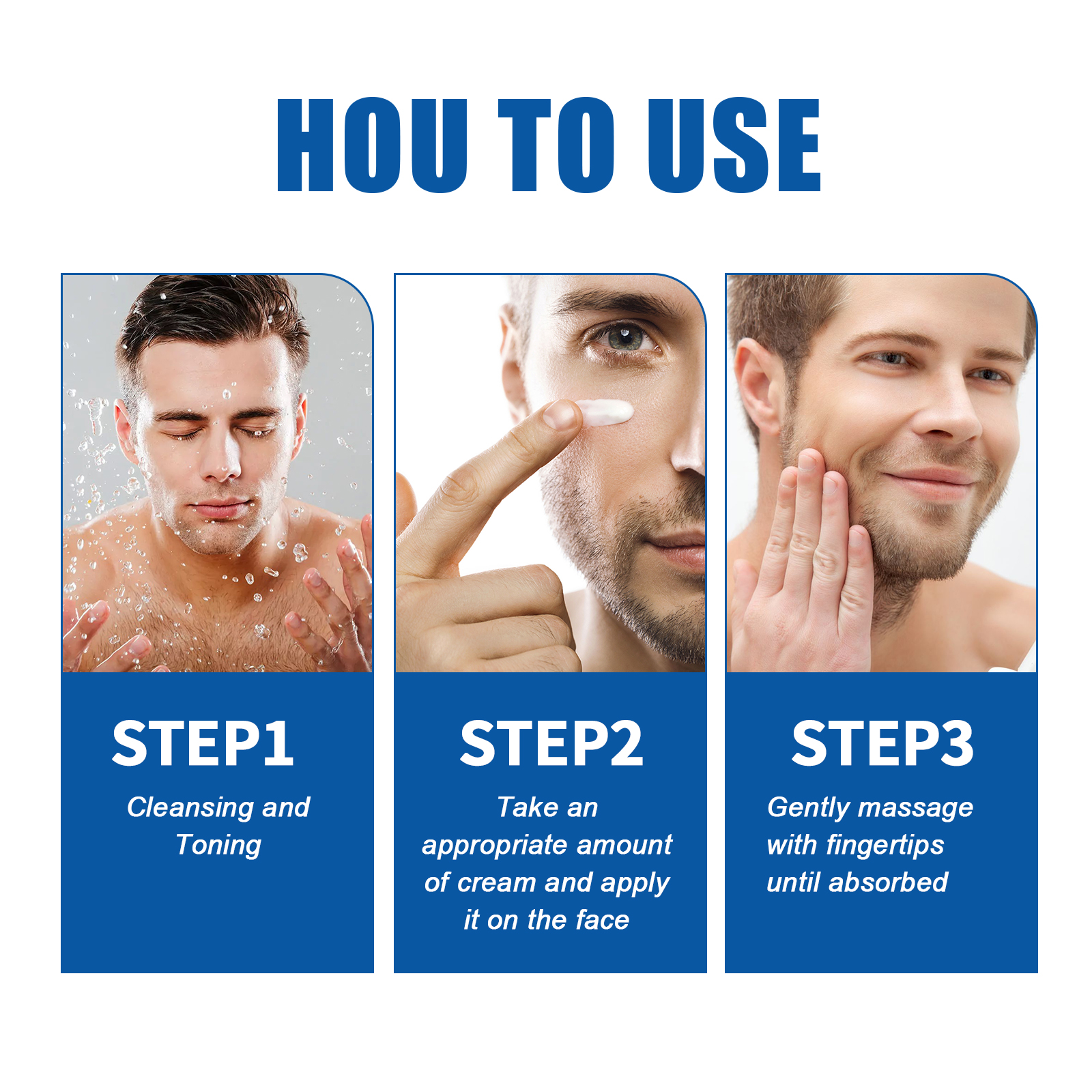 HOU TO USE

STEP1

Cleansing and Toning

STEP2

Take an appropriate amount of cream and apply it on the face

STEP3

Gently massage with fingertips until absorbed