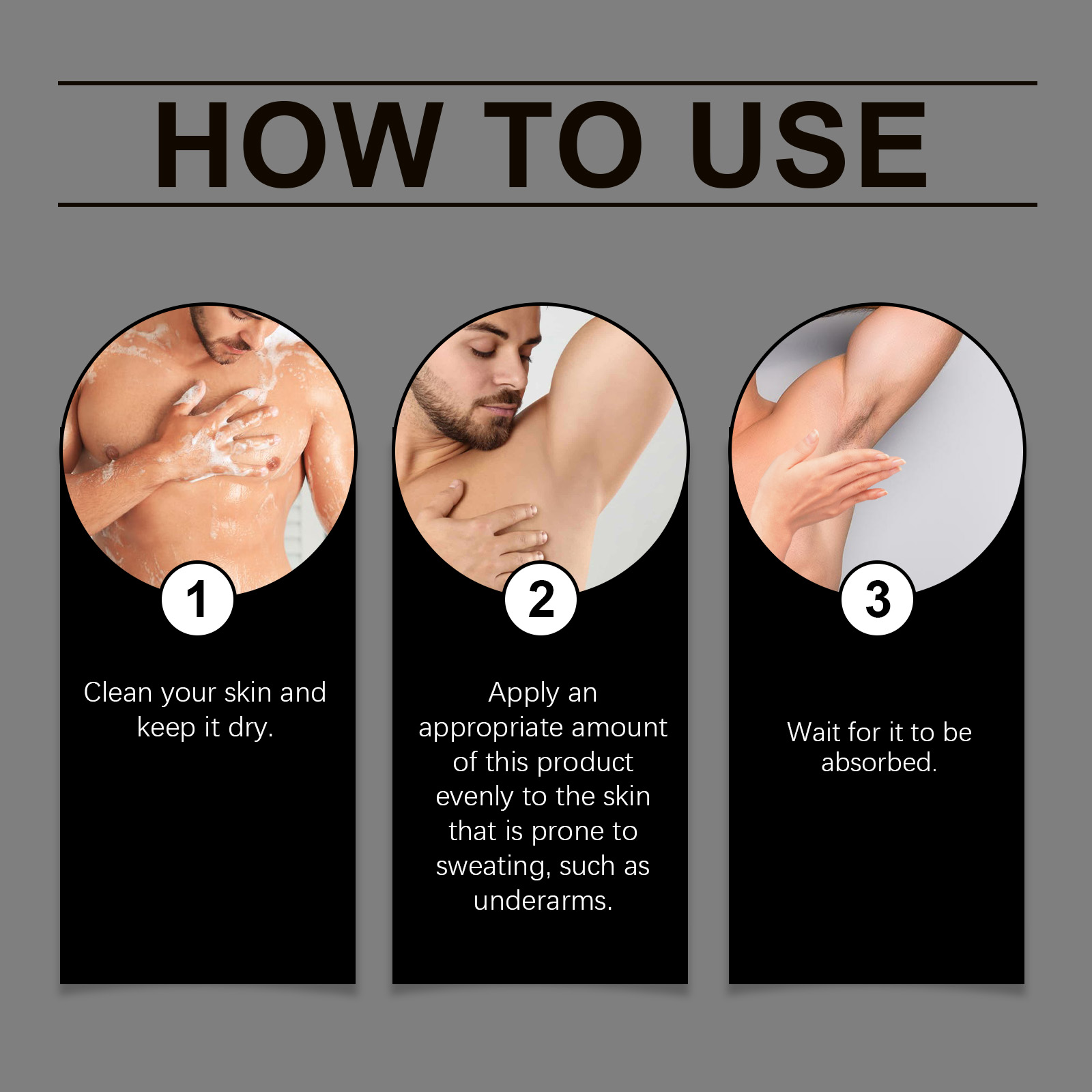 HOW TO USE

1

Clean your skin and keep it dry.

2

Apply an appropriate amount of this product evenly to the skin that is prone to sweating, such as underarms.

3

Wait for it to be absorbed.