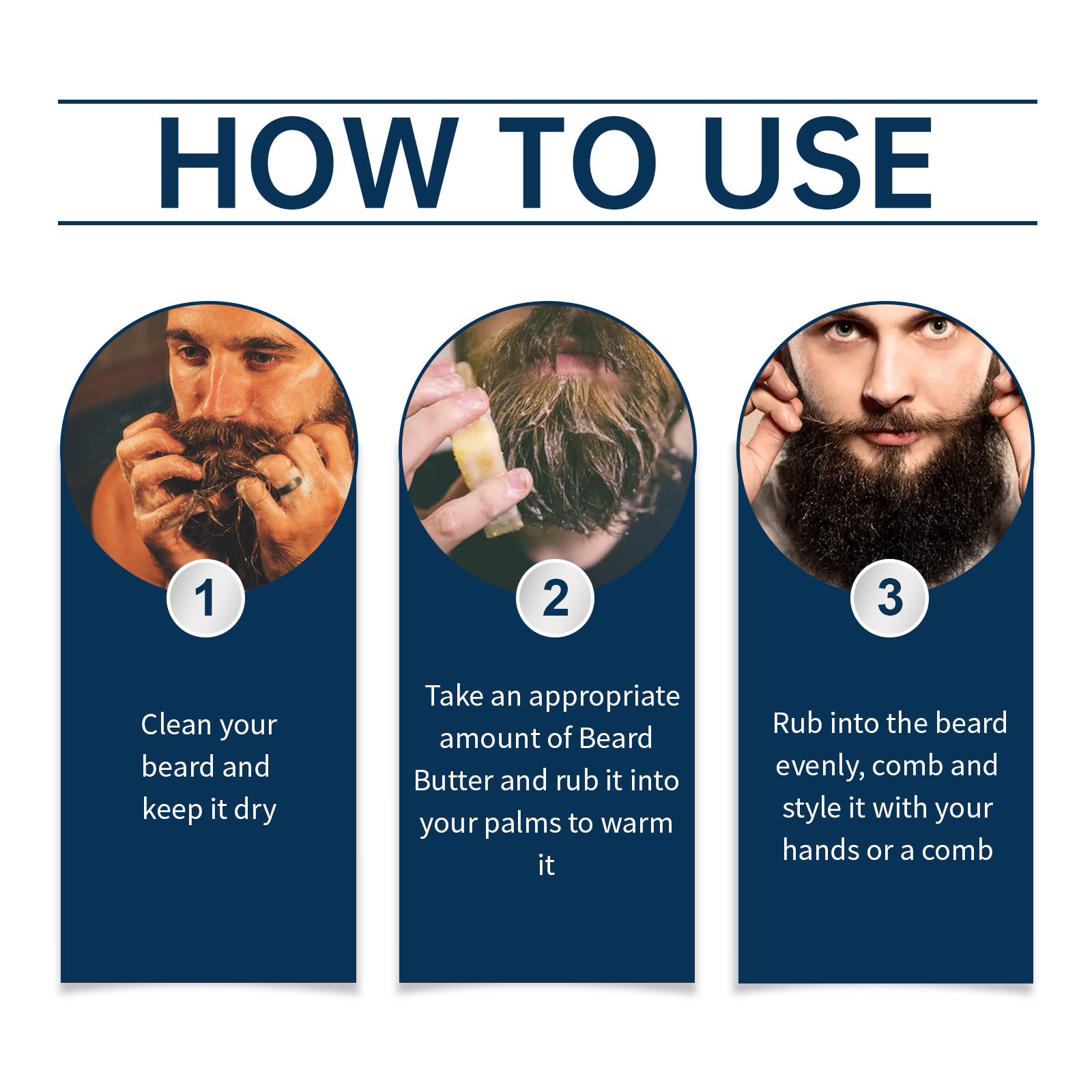 HOW TO USE

1

Clean your beard and keep it dry

2

Take an appropriate amount of Beard Butter and rub it into your palms to warm it

3

Rub into the beard evenly, comb and style it with your hands or a comb