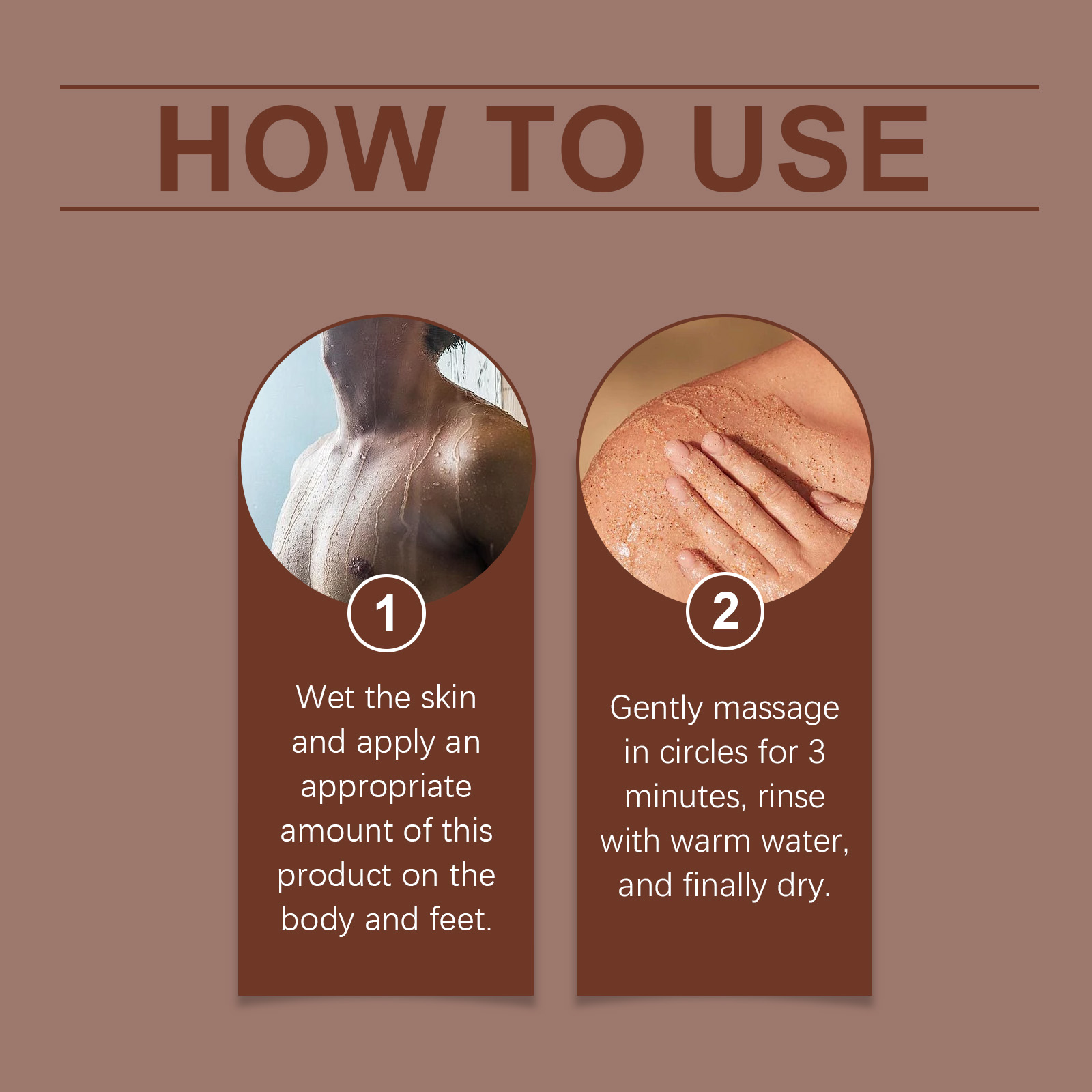 HOW TO USE

1

Wet the skin and apply an appropriate amount of this product on the body and feet.

2

Gently massage in circles for 3 minutes, rinse with warm water, and finally dry.