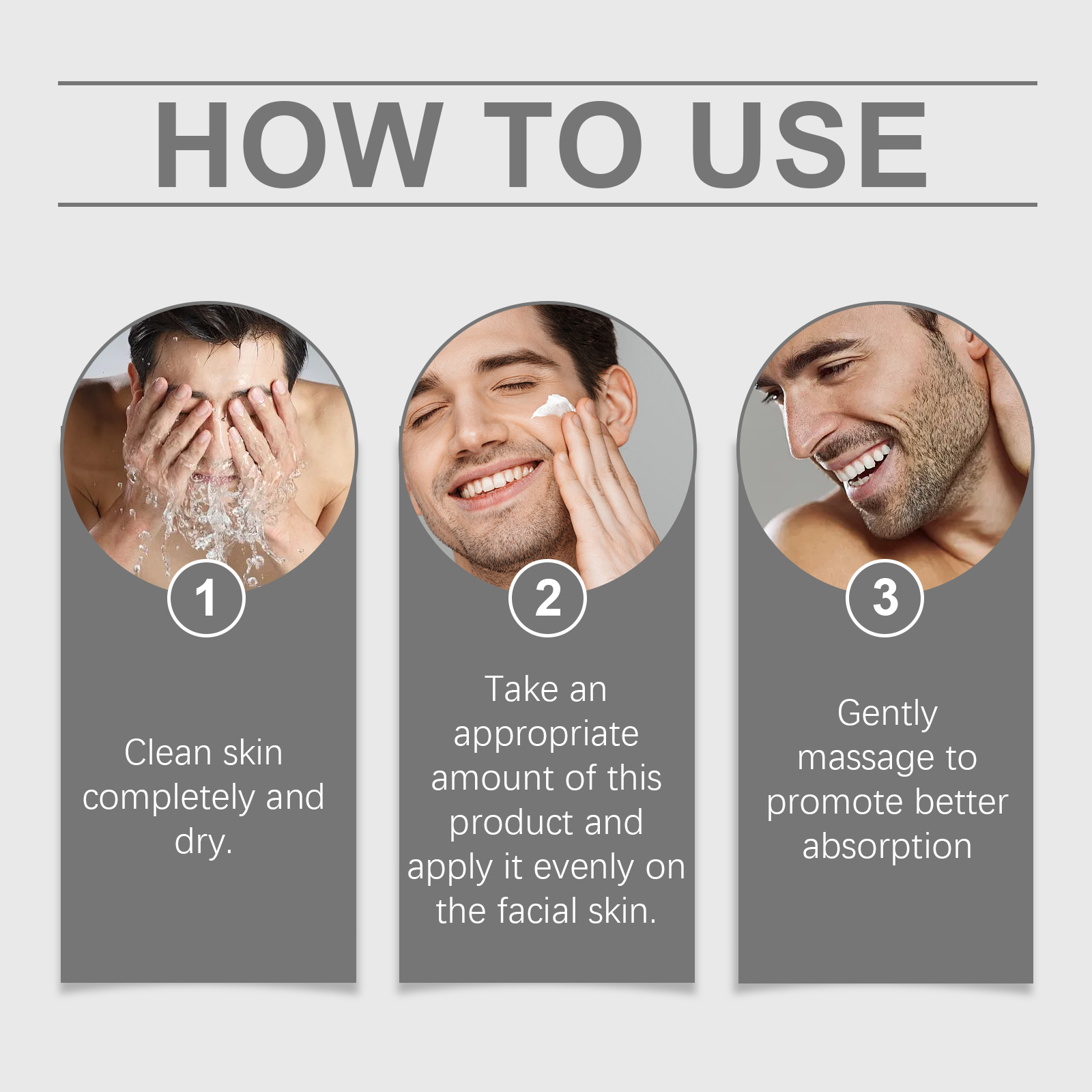 HOW TO USE

1

Clean skin completely and dry.

2

Take an appropriate amount of this product and apply it evenly on the facial skin.

3

Gently massage to promote better absorption