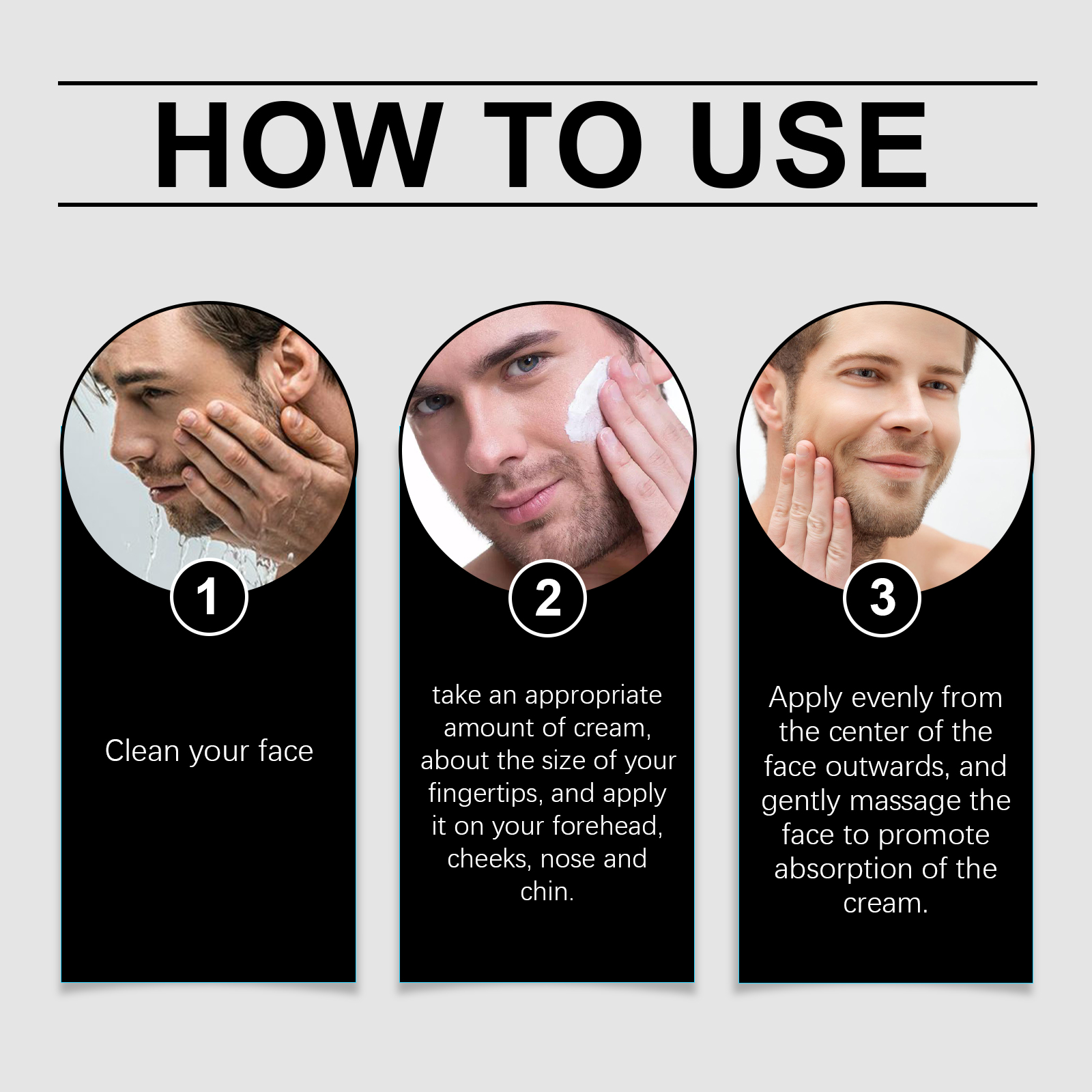 HOW TO USE

1

Clean your face

2

take an appropriate amount of cream, about the size of your fingertips, and apply it on your forehead, cheeks, nose and chin.

3

Apply evenly from the center of the face outwards, and gently massage the face to promote absorption of the cream.