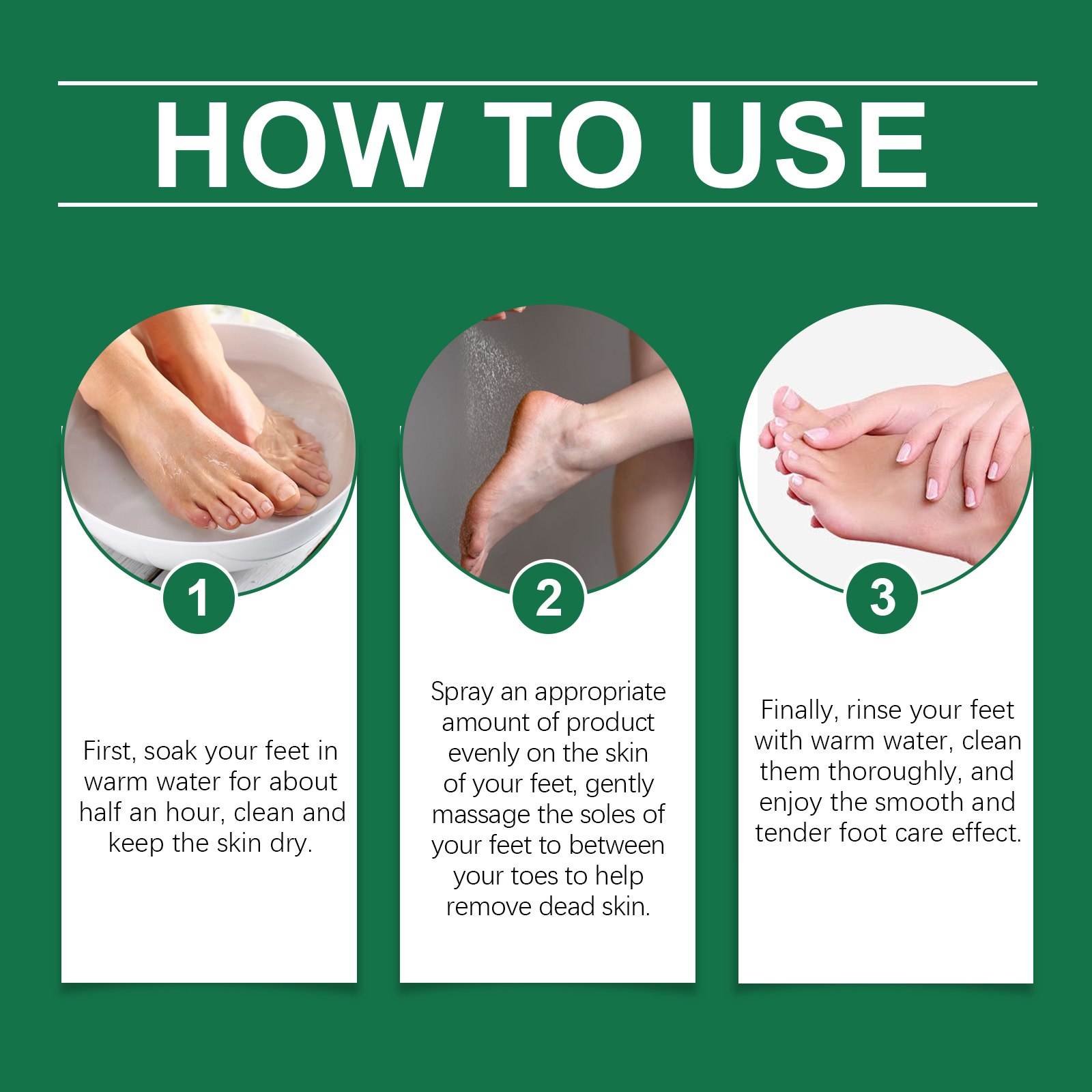 HOW TO USE

1

First, soak your feet in warm water for about half an hour, clean and keep the skin dry.

2

Spray an appropriate amount of product evenly on the skin of your feet, gently massage the soles of your feet to between your toes to help remove dead skin.

3

Finally, rinse your feet with warm water, clean them thoroughly, and enjoy the smooth and tender foot care effect.