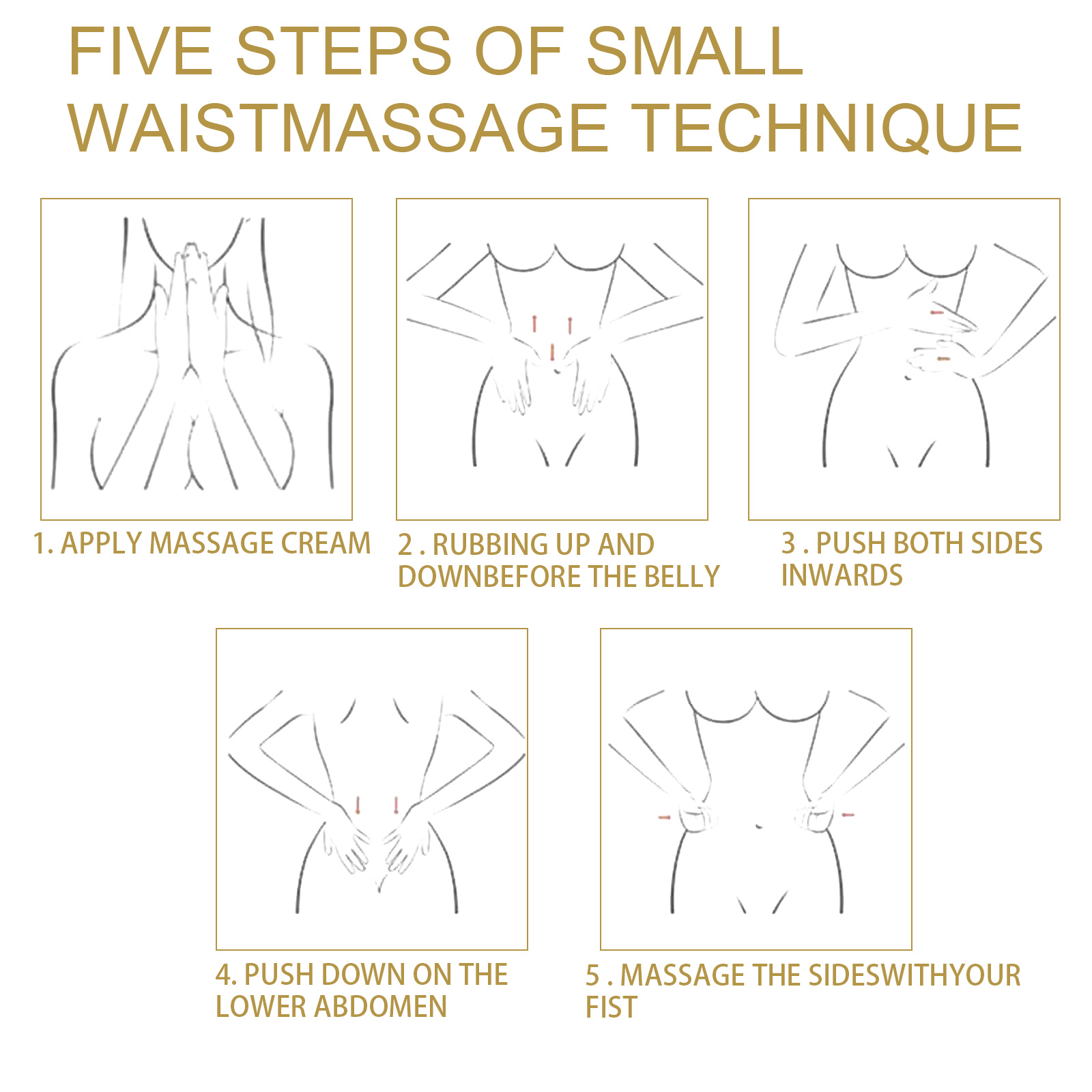 FIVE STEPS OF SMALL WAISTMASSAGE TECHNIQUE

1. APPLY MASSAGE CREAM

2 . RUBBING UP AND DOWNBEFORE THE BELLY

3 . PUSH BOTH SIDES INWARDS

4. PUSH DOWN ON THE LOWER ABDOMEN

5 . MASSAGE THE SIDESWITHYOUR FIST