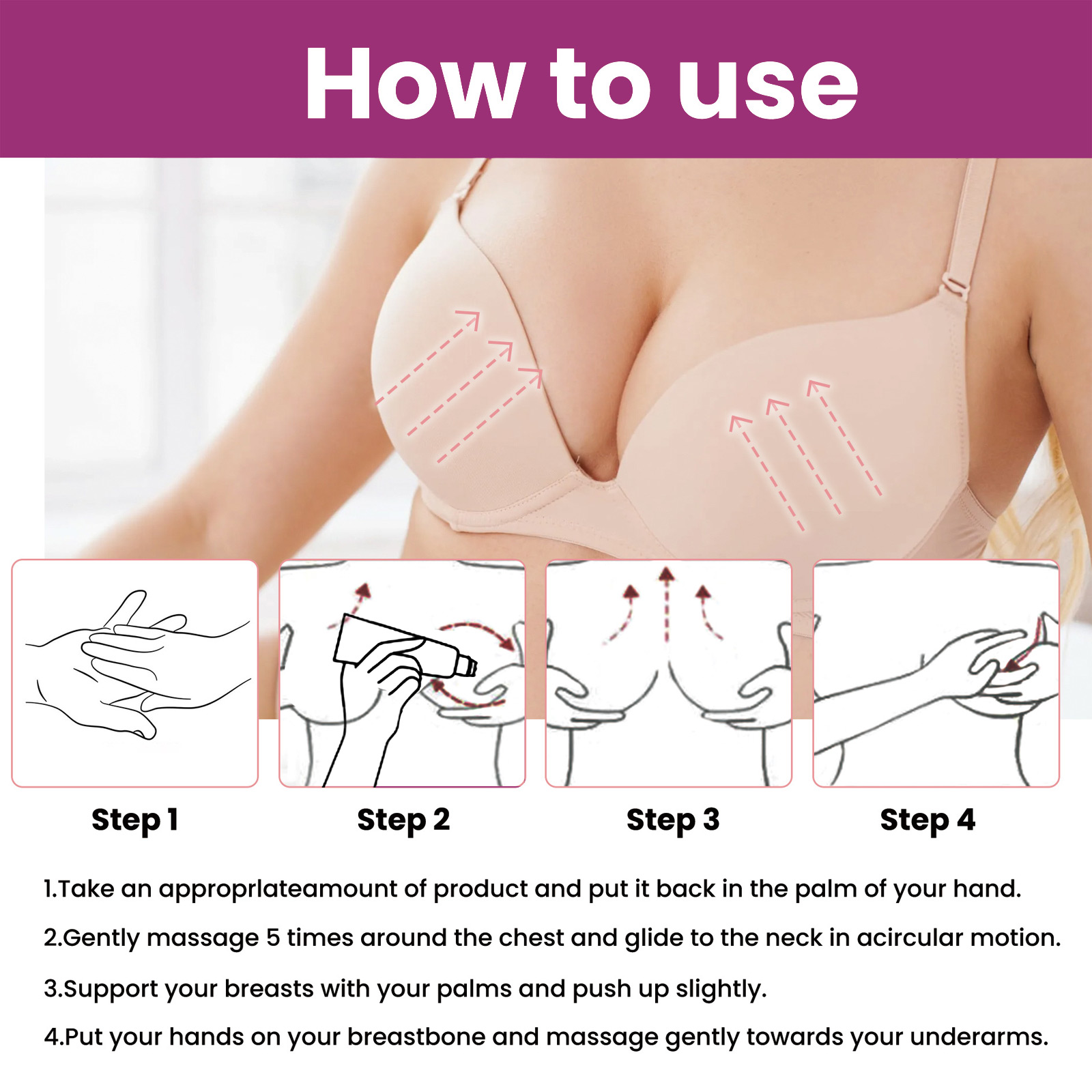 How to use

Step 1

Step 2

Step 3

Step 4

1.Take an approprlateamount of product and put it back in the palm of your hand.

2.Gently massage 5 times around the chest and glide to the neck in acircular motion.

3.Support your breasts with your palms and push up slightly.

4.Put your hands on your breastbone and massage gently towards your underarms.