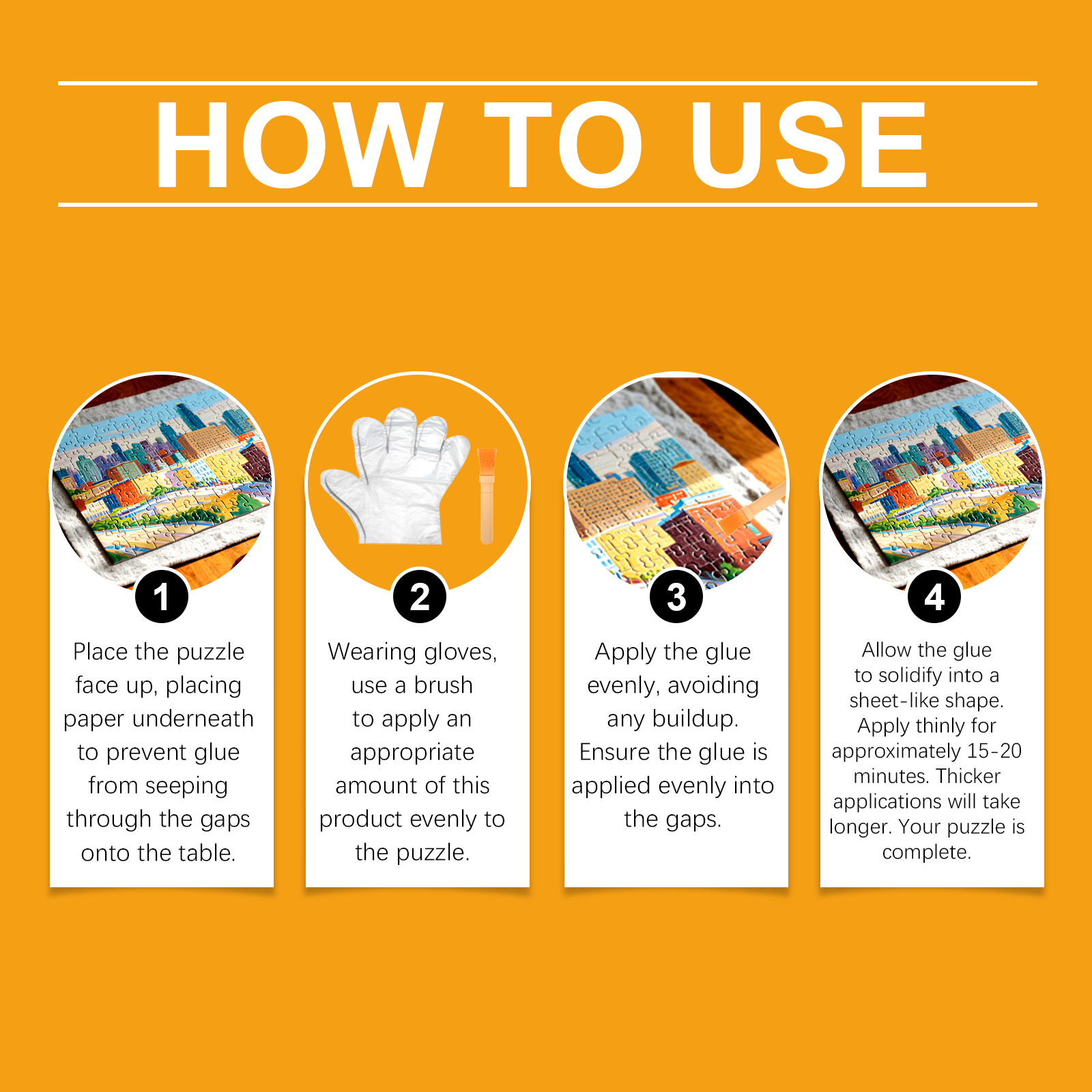 HOW TO USE

1
Place the puzzle face up, placing paper underneath to prevent glue from seeping through the gaps onto the table.

2
Wearing gloves, use a brush to apply an appropriate amount of this product evenly to the puzzle.

3
Apply the glue evenly, avoiding any buildup. Ensure the glue is applied evenly into the gaps.

4
Allow the glue to solidify into a sheet-like shape. Apply thinly for approximately 15-20 minutes. Thicker applications will take longer. Your puzzle is complete.