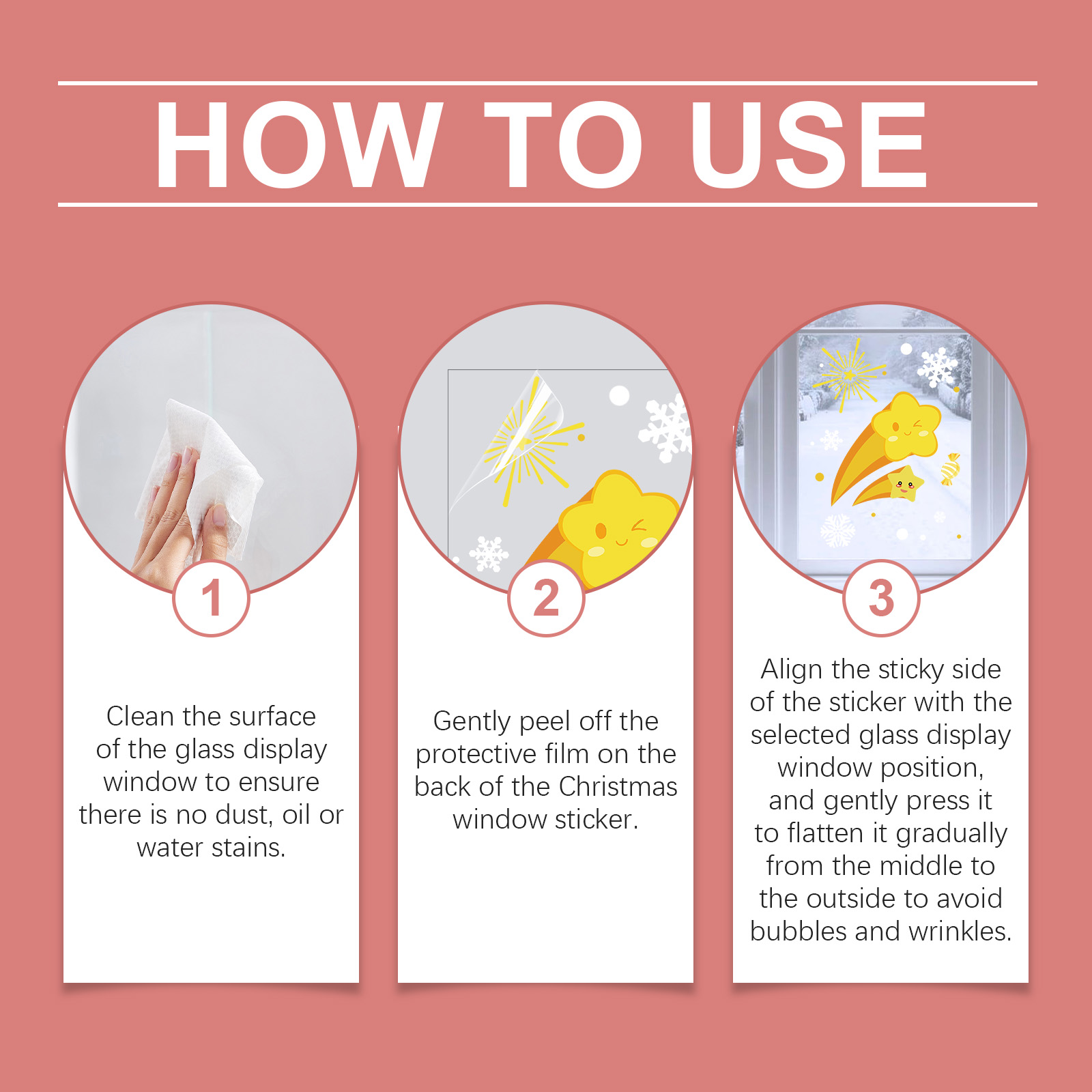 HOW TO USE

1

Clean the surface of the glass display window to ensure there is no dust, oil or water stains.

2

Gently peel off the protective film on the back of the Christmas window sticker.

3

Align the sticky side of the sticker with the selected glass display window position, and gently press it to flatten it gradually from the middle to the outside to avoid bubbles and wrinkles.