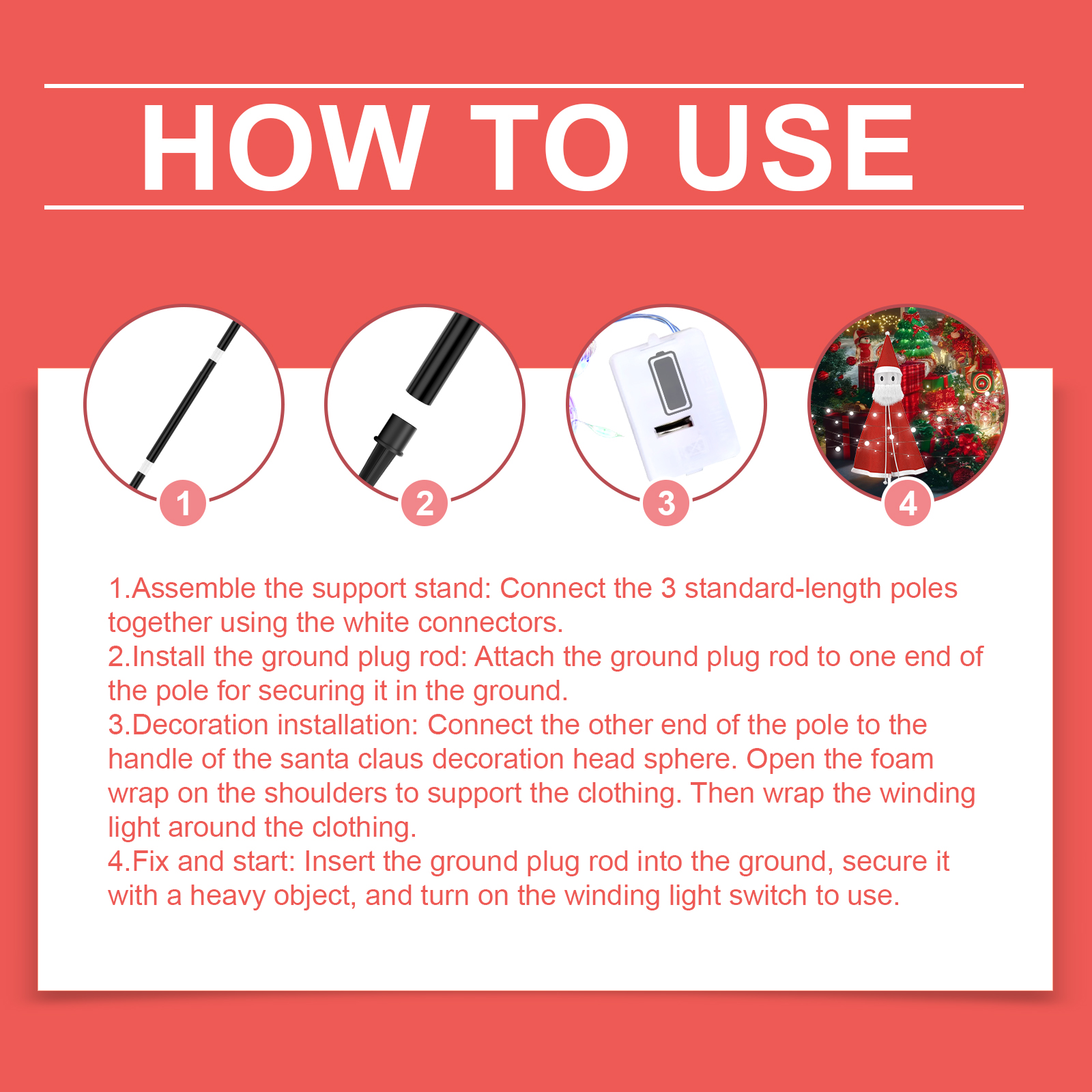 HOW TO USE

1

2

3

4

1.Assemble the support stand: Connect the 3 standard-length poles together using the white connectors.
2.Install the ground plug rod: Attach the ground plug rod to one end of the pole for securing it in the ground.
3.Decoration installation: Connect the other end of the pole to the handle of the santa claus decoration head sphere. Open the foam wrap on the shoulders to support the clothing. Then wrap the winding light around the clothing.
4.Fix and start: Insert the ground plug rod into the ground, secure it with a heavy object, and turn on the winding light switch to use.