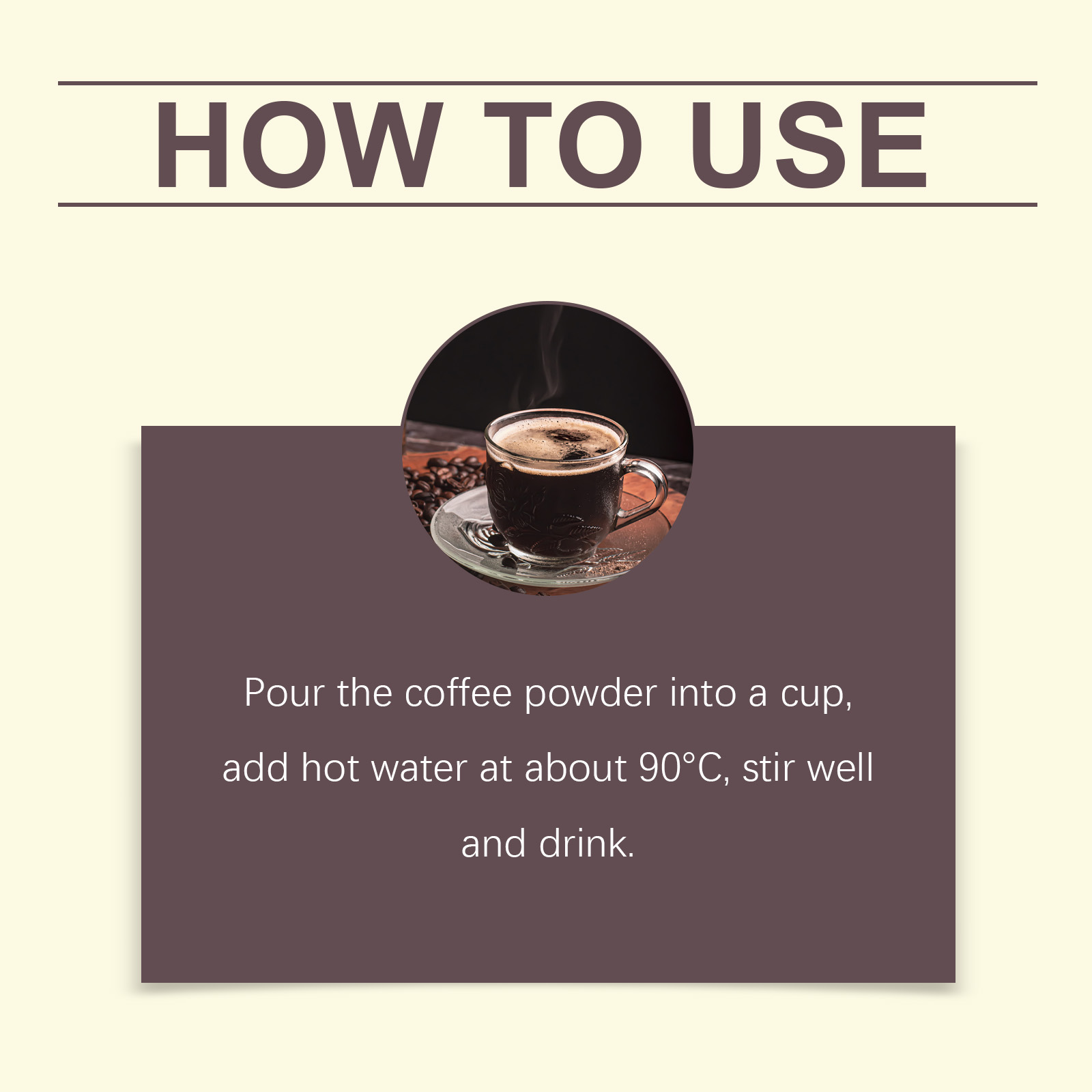 HOW TO USE

Pour the coffee powder into a cup, add hot water at about 90°C, stir well and drink.