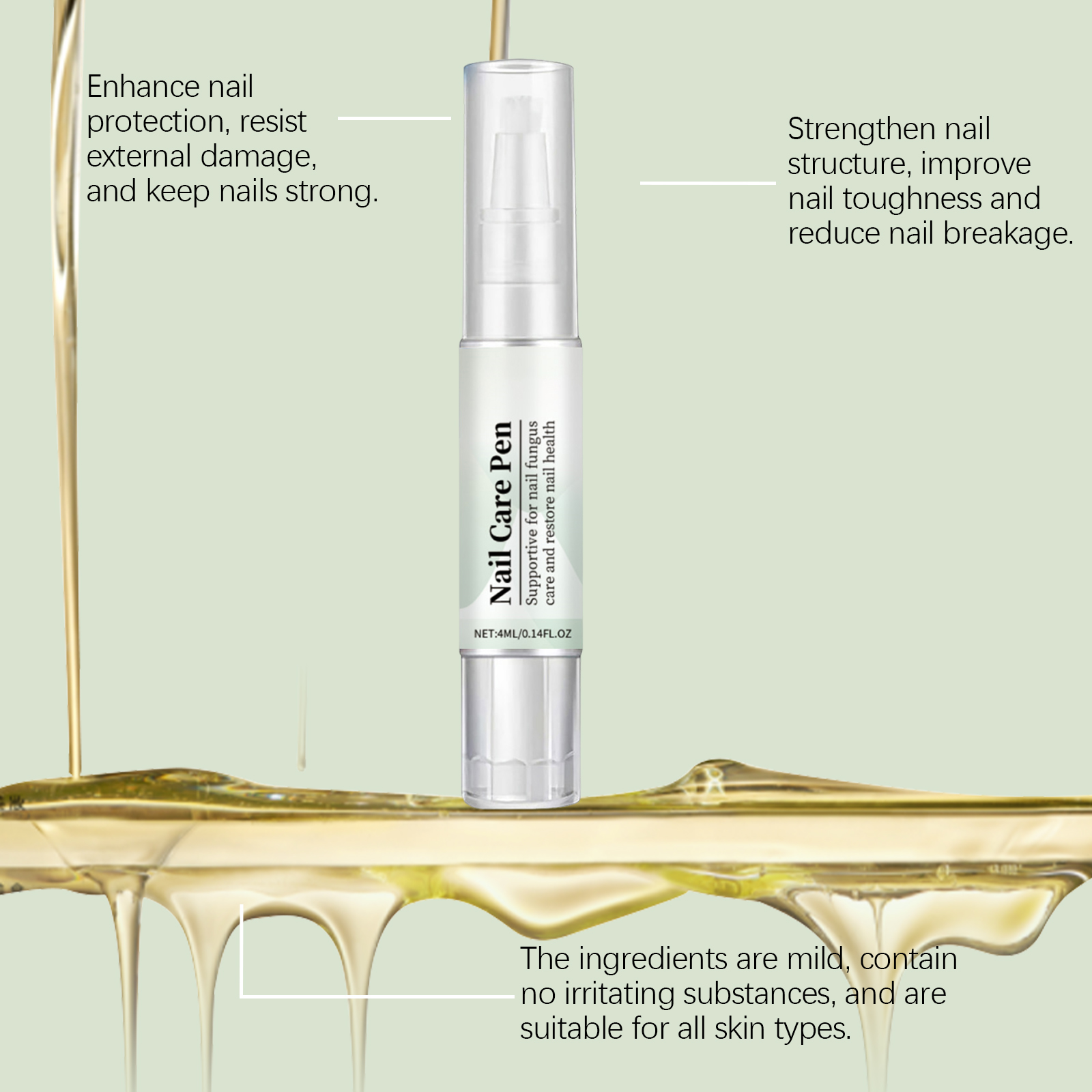 Enhance nail protection, resist external damage, and keep nails strong.

Strengthen nail structure, improve nail toughness and reduce nail breakage.

Nail Care Pen

Supportive for nail fungus care and restore nail health

NET:4ML/0.14FL.OZ

The ingredients are mild, contain no irritating substances, and are suitable for all skin types.