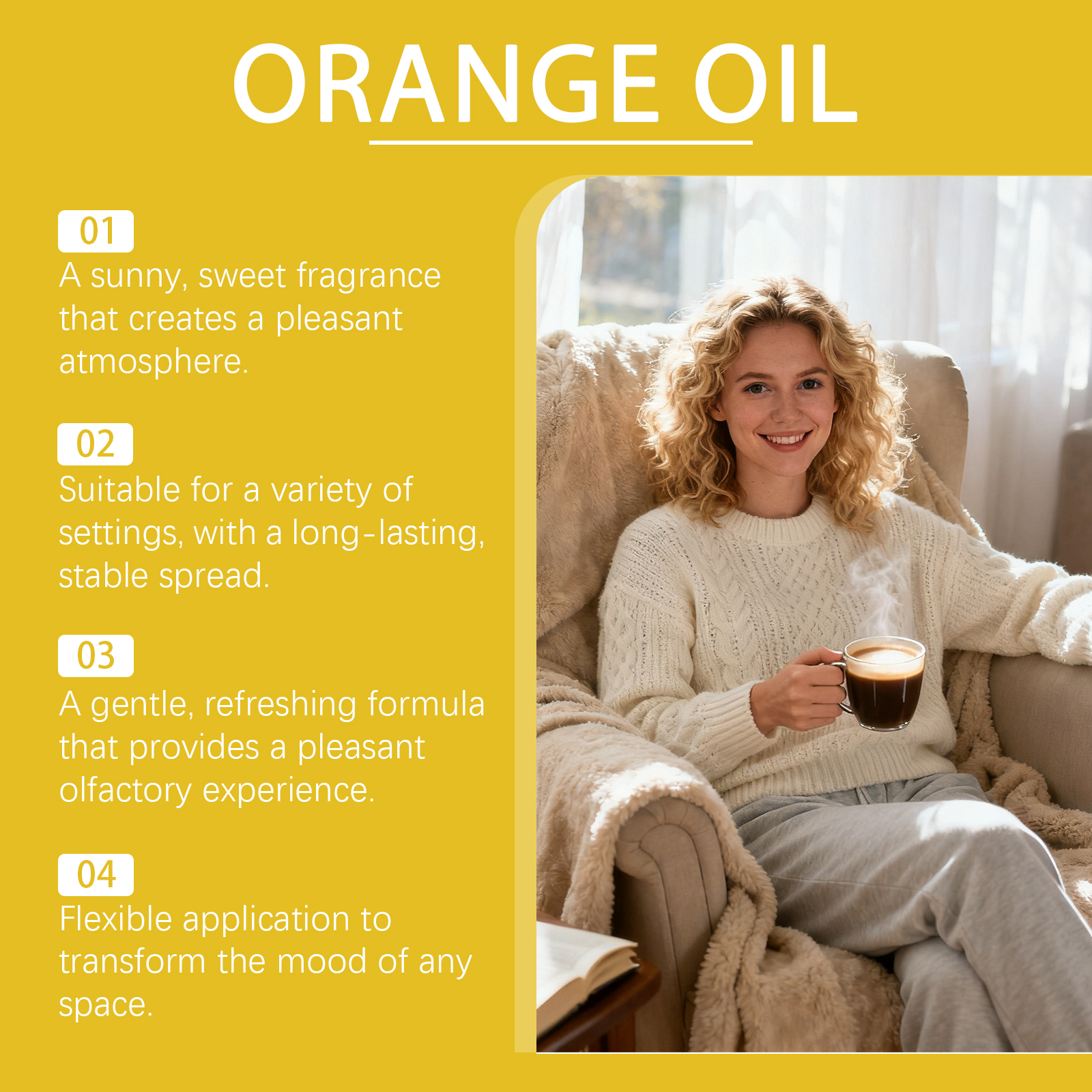 ORANGE OIL

01
A sunny, sweet fragrance that creates a pleasant atmosphere.

02
Suitable for a variety of settings, with a long-lasting, stable spread.

03
A gentle, refreshing formula that provides a pleasant olfactory experience.

04
Flexible application to transform the mood of any space.