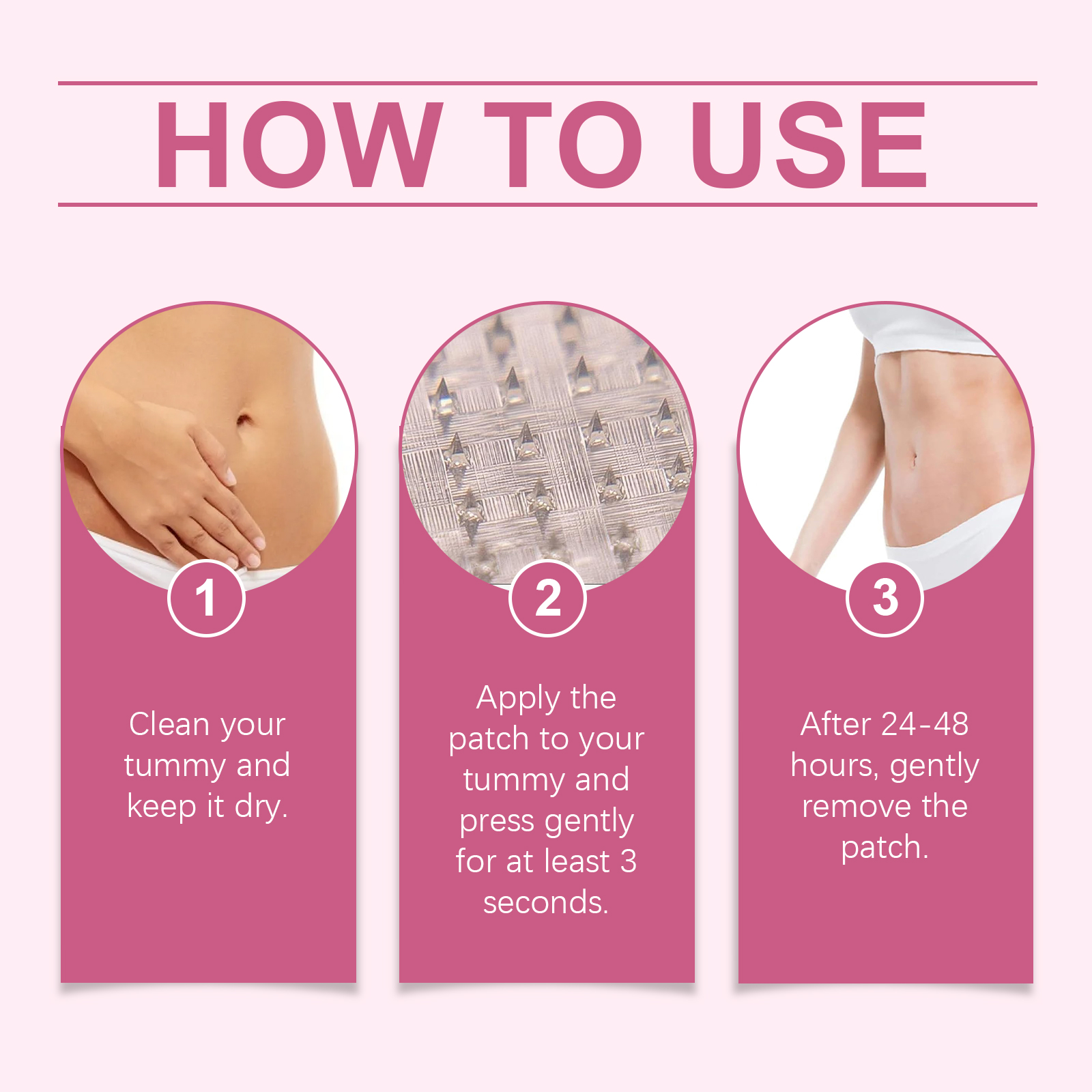 HOW TO USE

1

Clean your tummy and keep it dry.

2

Apply the patch to your tummy and press gently for at least 3 seconds.

3

After 24-48 hours, gently remove the patch.